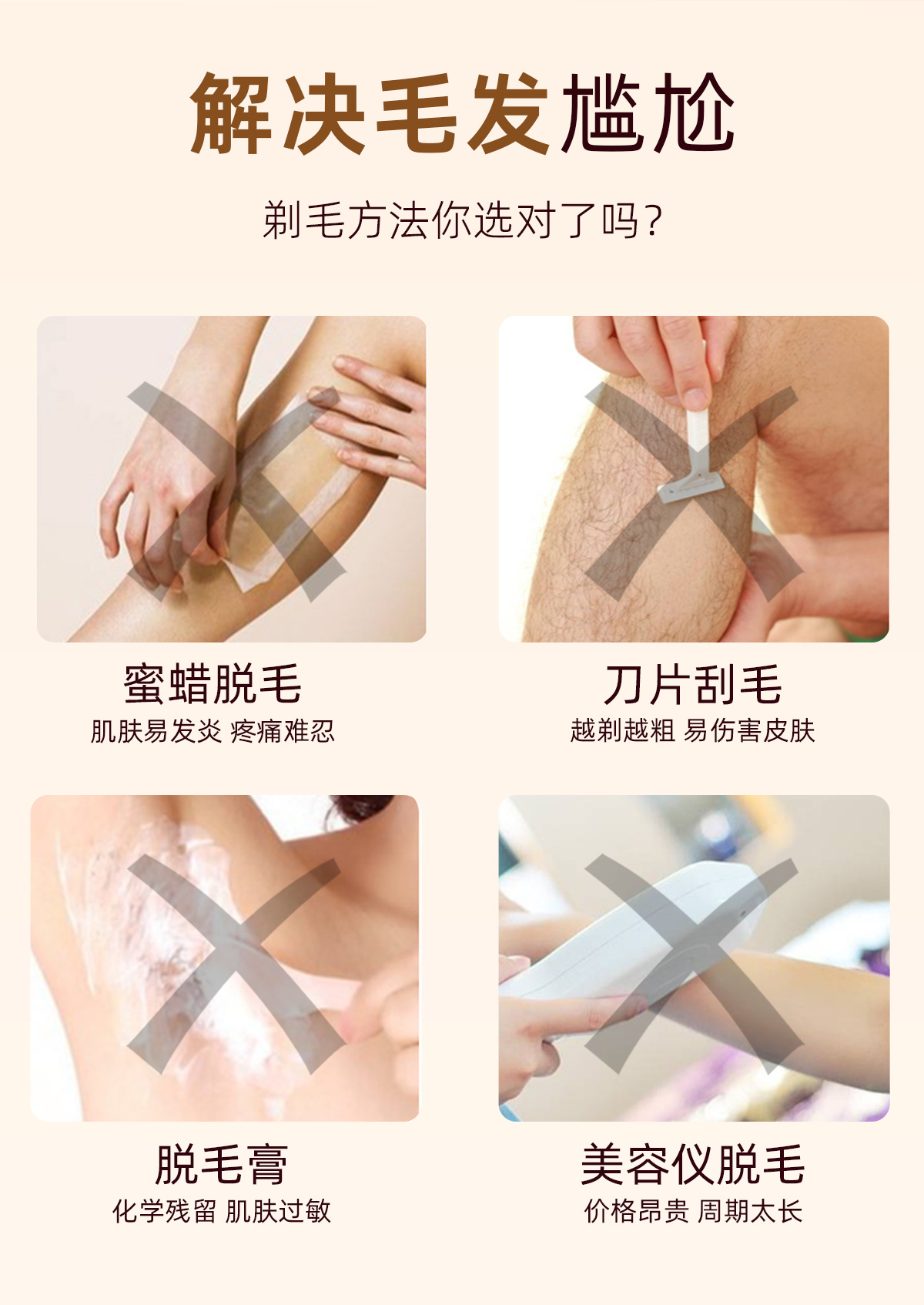 解决毛发尴尬

剃毛方法你选对了吗？

蜜蜡脱毛
肌肤易发炎 疼痛难忍

刀片刮毛
越剃越粗 易伤害皮肤

脱毛膏
化学残留 肌肤过敏

美容仪脱毛
价格昂贵 周期太长