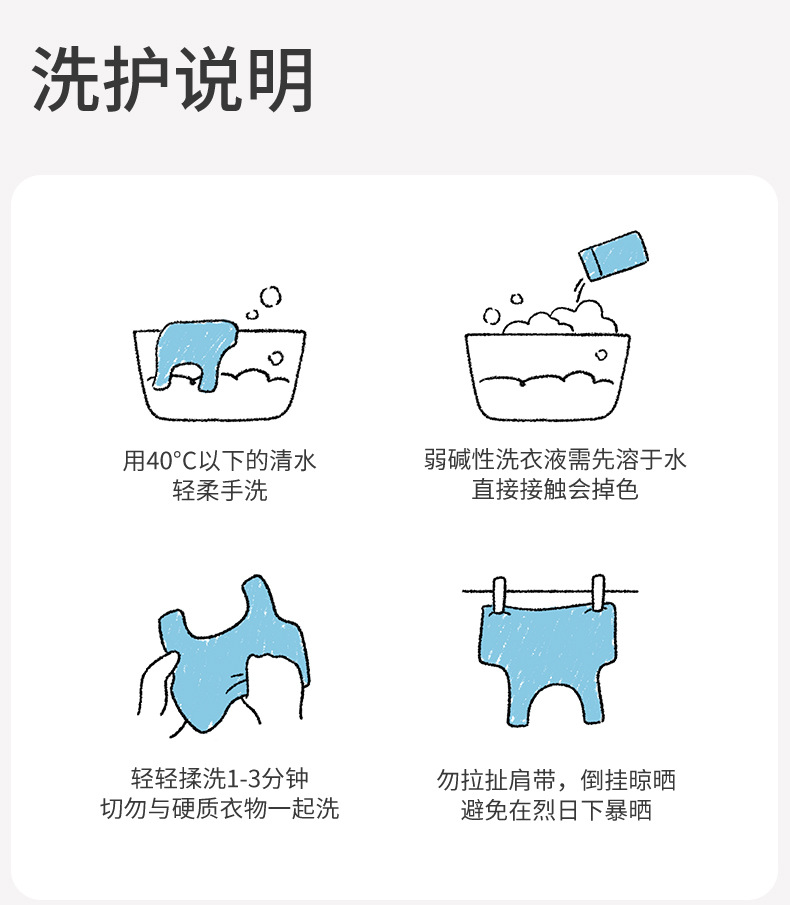 洗护说明

用40°C以下的清水
轻柔手洗

弱碱性洗衣液需先溶于水
直接接触会掉色

轻轻揉洗1-3分钟
切勿与硬质衣物一起洗

勿拉扯肩带，倒挂晾晒
避免在烈日下暴晒