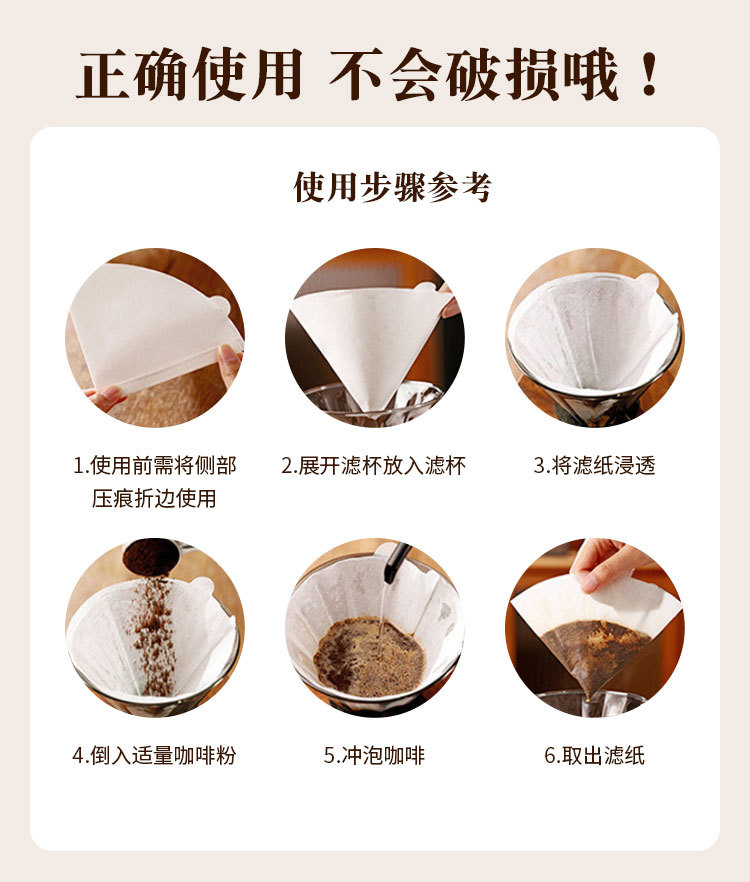 正确使用 不会破损哦！

使用步骤参考

1.使用前需将侧部压痕折边使用

2.展开滤杯放入滤杯

3.将滤纸浸透

4.倒入适量咖啡粉

5.冲泡咖啡

6.取出滤纸