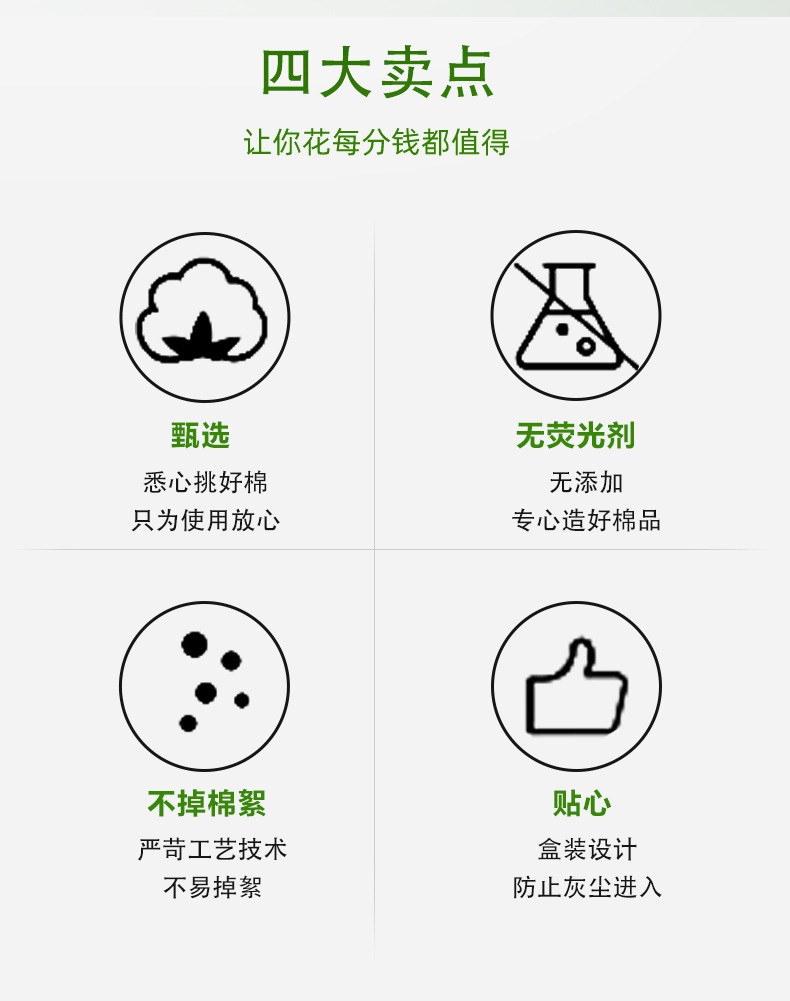 四大卖点

让你花每分钱都值得

甄选

悉心挑好棉
只为使用放心

无荧光剂

无添加
专心造好棉品

不掉棉絮

严苛工艺技术
不易掉絮

贴心

盒装设计
防止灰尘进入