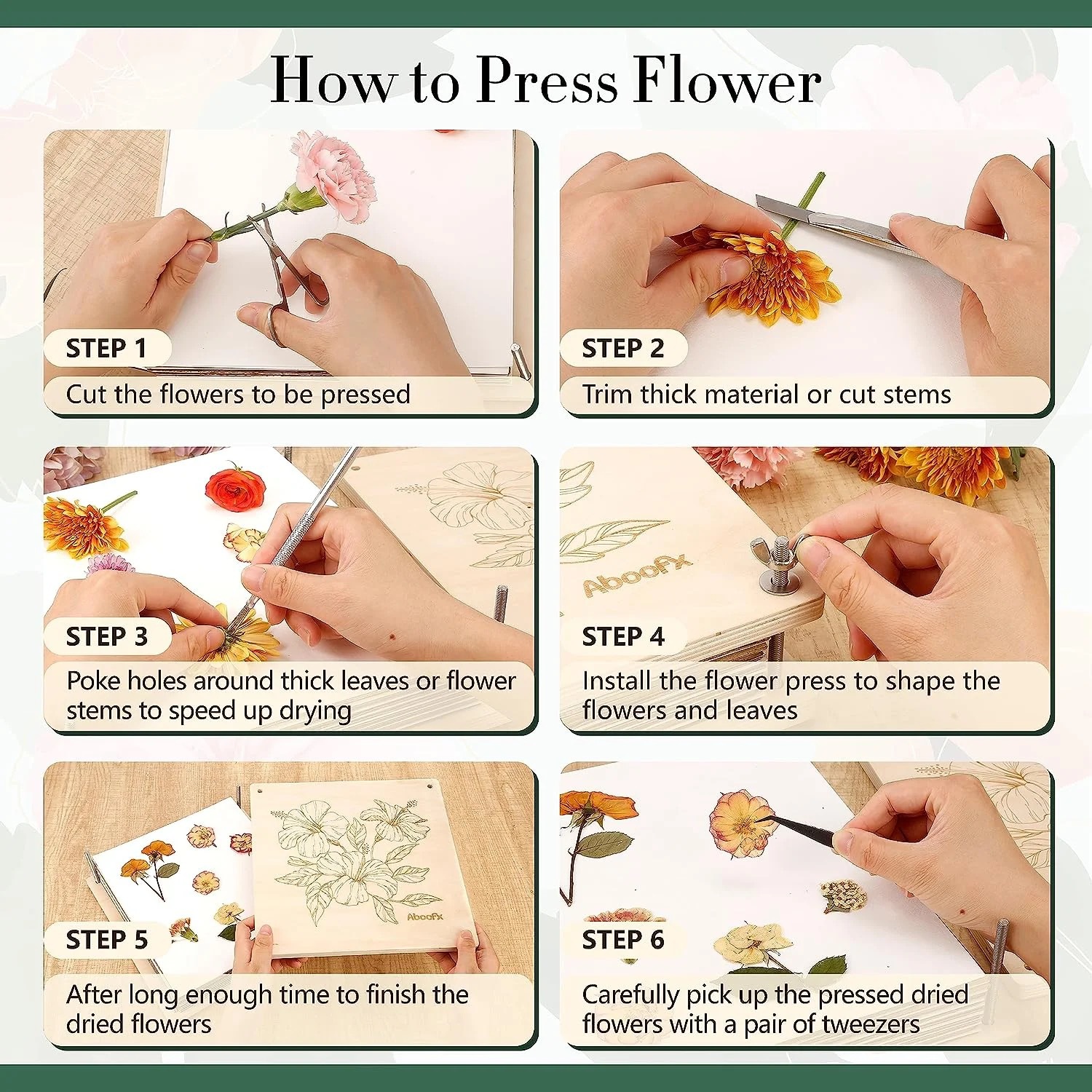 How to Press Flower

STEP 1
Cut the flowers to be pressed

STEP 2
Trim thick material or cut stems

STEP 3
Poke holes around thick leaves or flower stems to speed up drying

AbooFx

STEP 4
Install the flower press to shape the flowers and leaves

AbooFx

STEP 5
After long enough time to finish the dried flowers

STEP 6
Carefully pick up the pressed dried flowers with a pair of tweezers