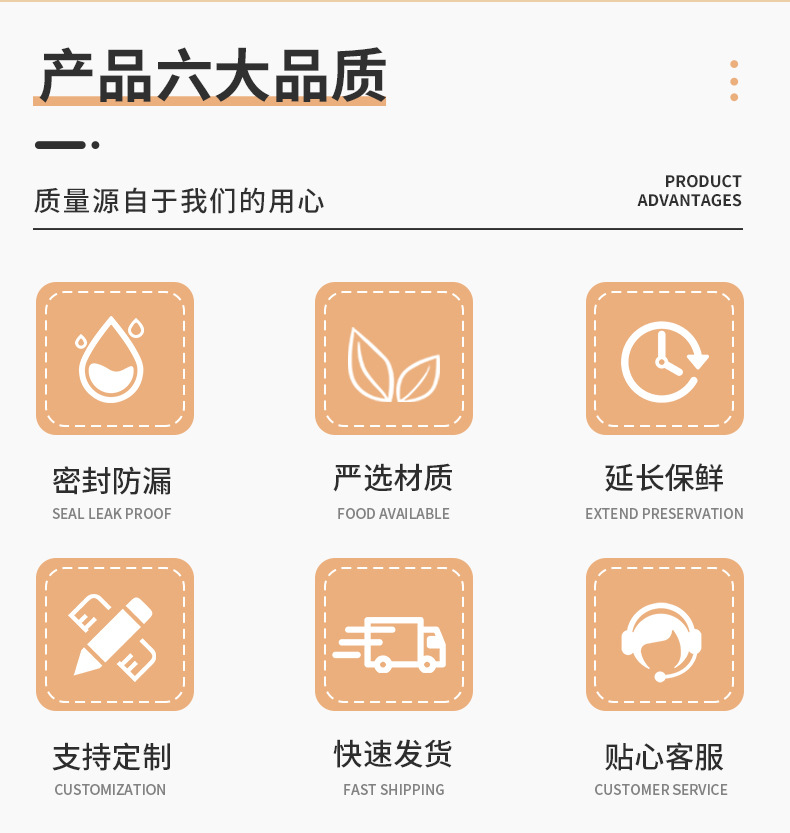 产品六大品质

质量源自于我们的用心

PRODUCT
ADVANTAGES

密封防漏
SEAL LEAK PROOF

严选材质
FOOD AVAILABLE

延长保鲜
EXTEND PRESERVATION

支持定制
CUSTOMIZATION

快速发货
FAST SHIPPING

贴心客服
CUSTOMER SERVICE