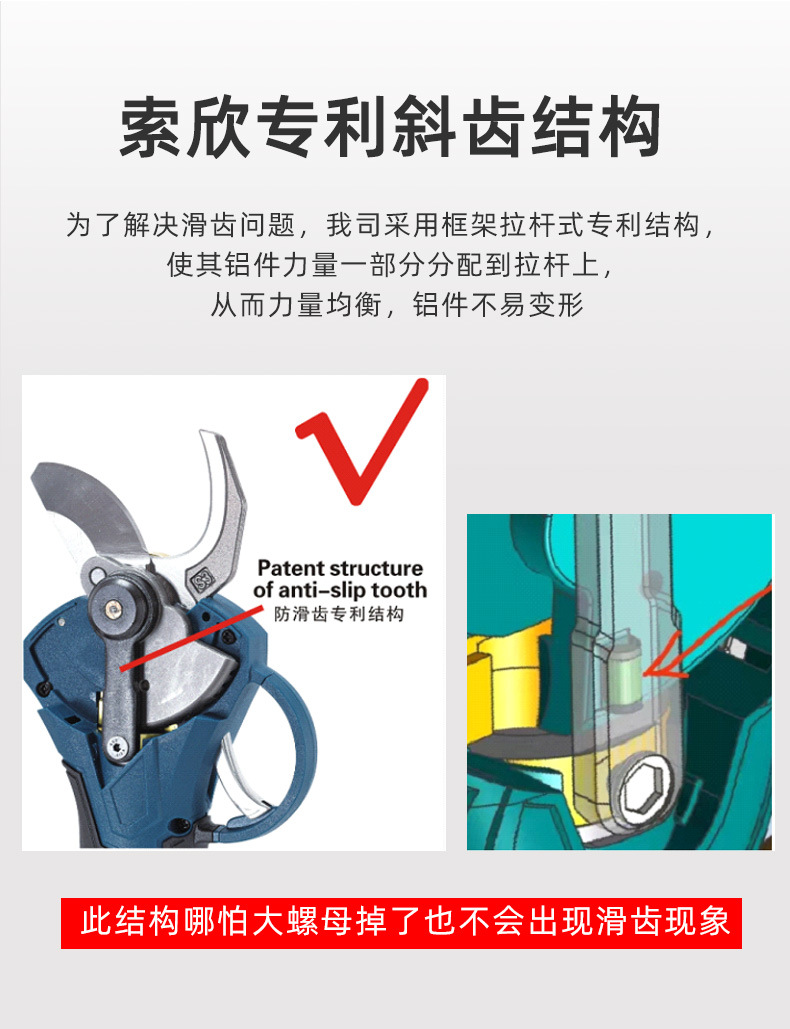 索欣专利斜齿结构

为了解决滑齿问题，我司采用框架拉杆式专利结构，使其铝件力量一部分分配到拉杆上，从而力量均衡，铝件不易变形

Patent structure of anti-slip tooth
防滑齿专利结构

此结构哪怕大螺母掉了也不会出现滑齿现象