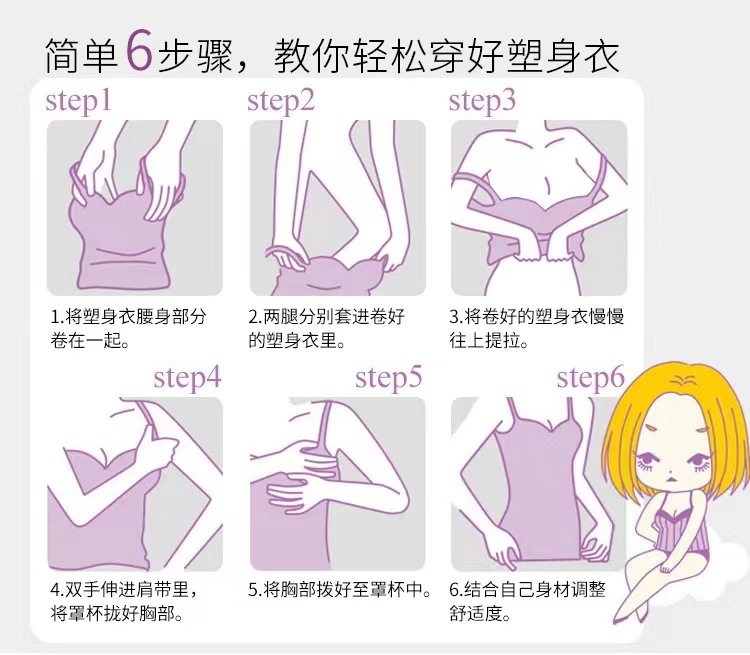 简单6步骤，教你轻松穿好塑身衣

step1

1.将塑身衣腰身部分卷在一起。

step2

2.两腿分别套进卷好的塑身衣里。

step3

3.将卷好的塑身衣慢慢往上提拉。

step4

4.双手伸进肩带里，将罩杯拢好胸部。

step5

5.将胸部拨好至罩杯中。

step6

6.结合自己身材调整舒适度。