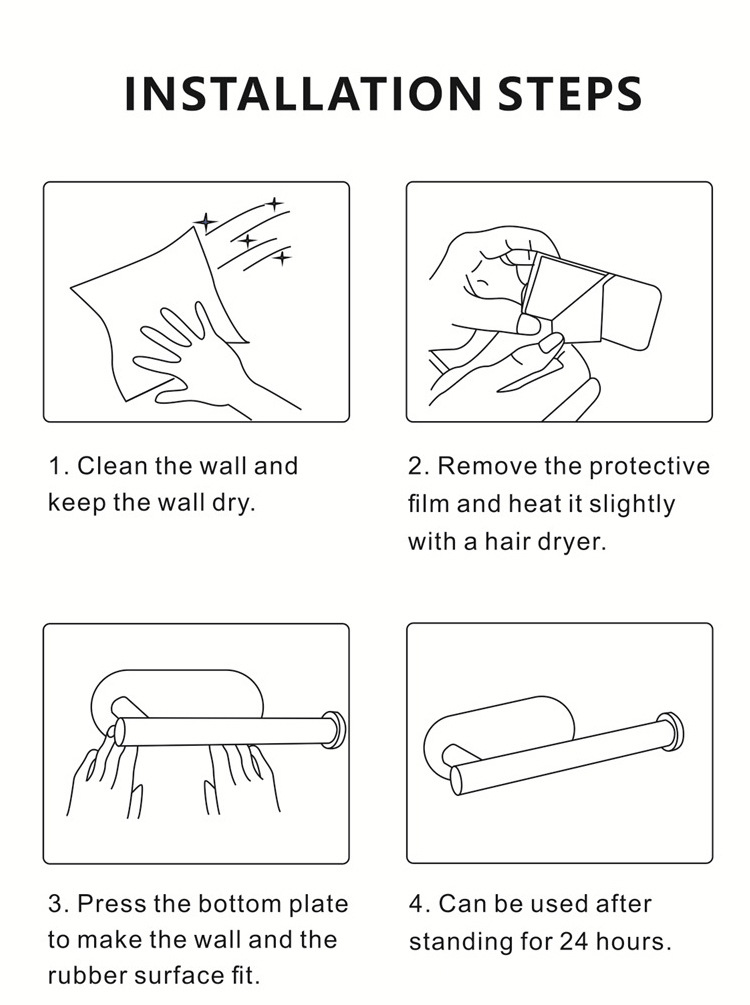 INSTALLATION STEPS

1. Clean the wall and keep the wall dry.

2. Remove the protective film and heat it slightly with a hair dryer.

3. Press the bottom plate to make the wall and the rubber surface fit.

4. Can be used after standing for 24 hours.