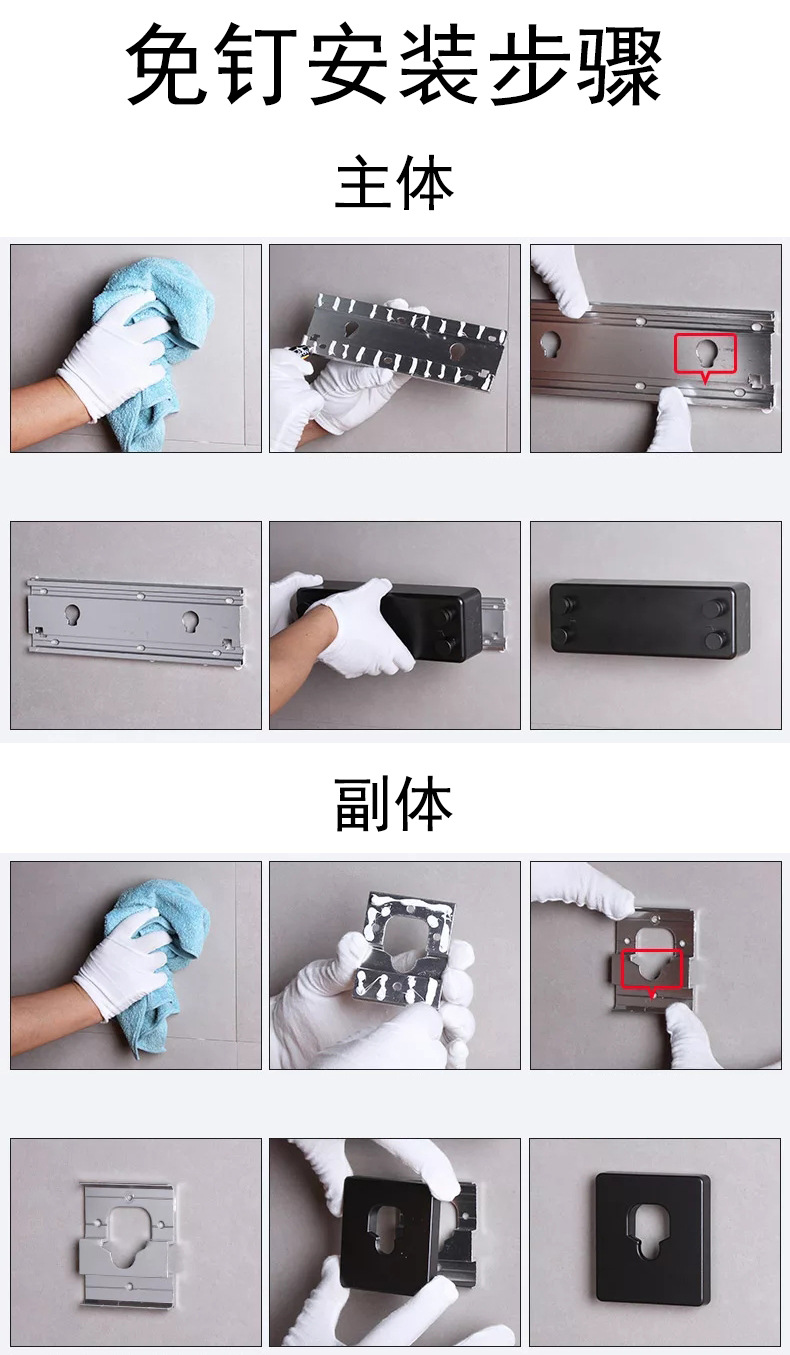 免钉安装步骤

主体

副体