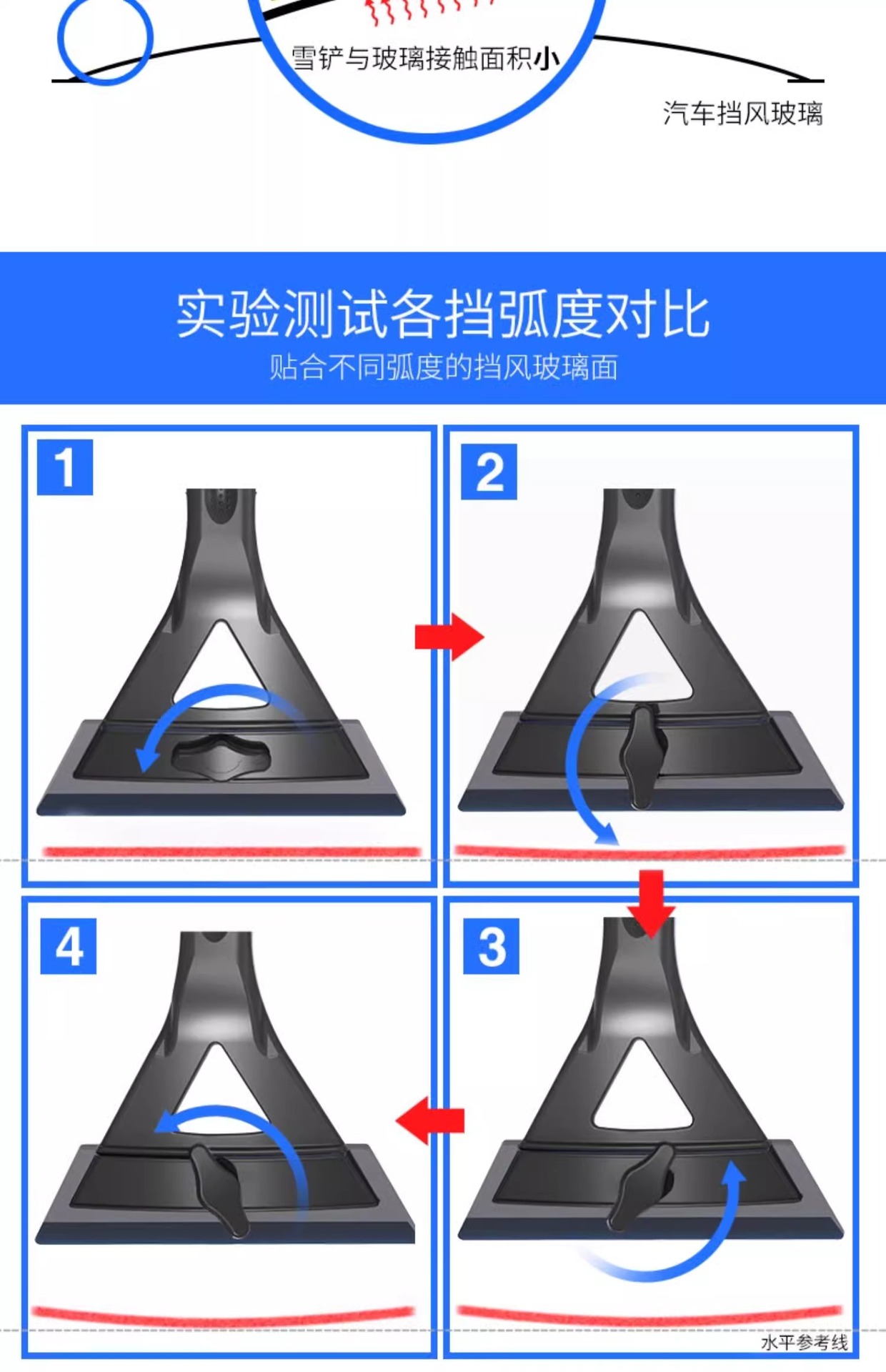 雪铲与玻璃接触面积小

汽车挡风玻璃

实验测试各挡弧度对比
贴合不同弧度的挡风玻璃面

1

2

4

3

水平参考线