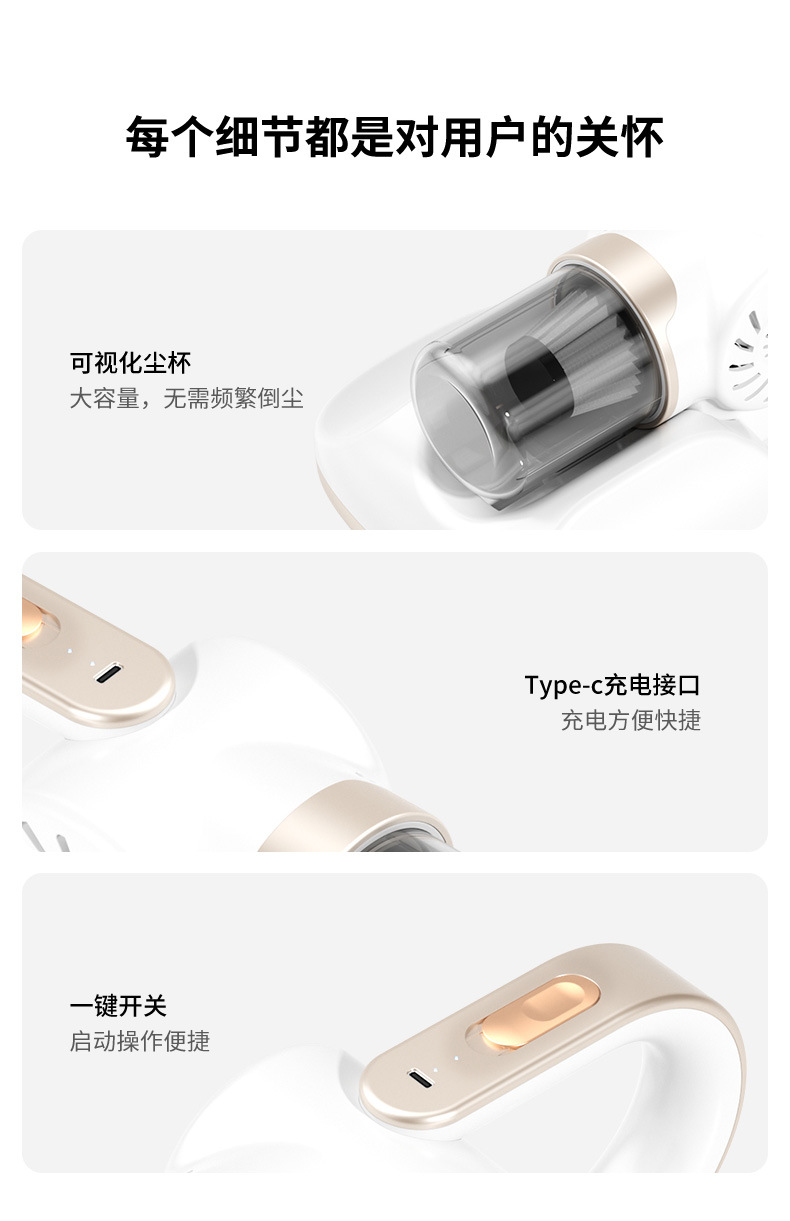 每个细节都是对用户的关怀

可视化尘杯
大容量，无需频繁倒尘

Type-c充电接口
充电方便快捷

一键开关
启动操作便捷