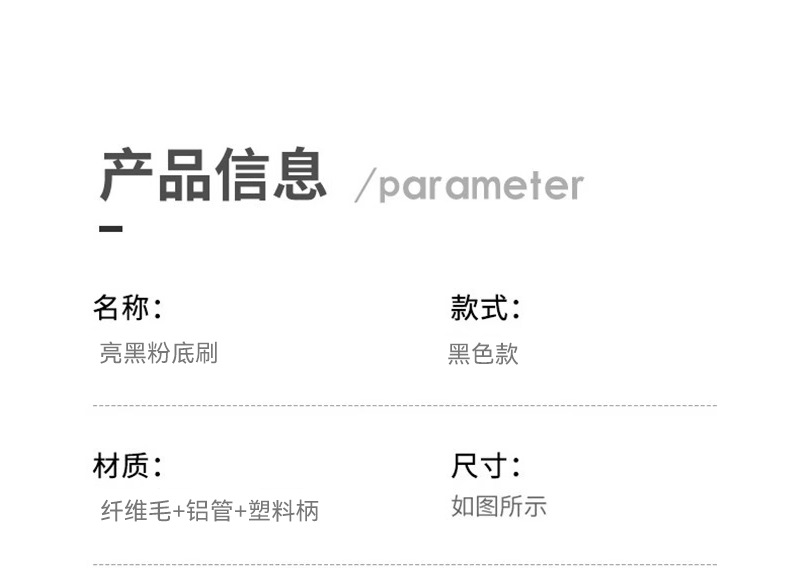 产品信息 /parameter

名称:
亮黑粉底刷

款式:
黑色款

材质:
纤维毛+铝管+塑料柄

尺寸:
如图所示