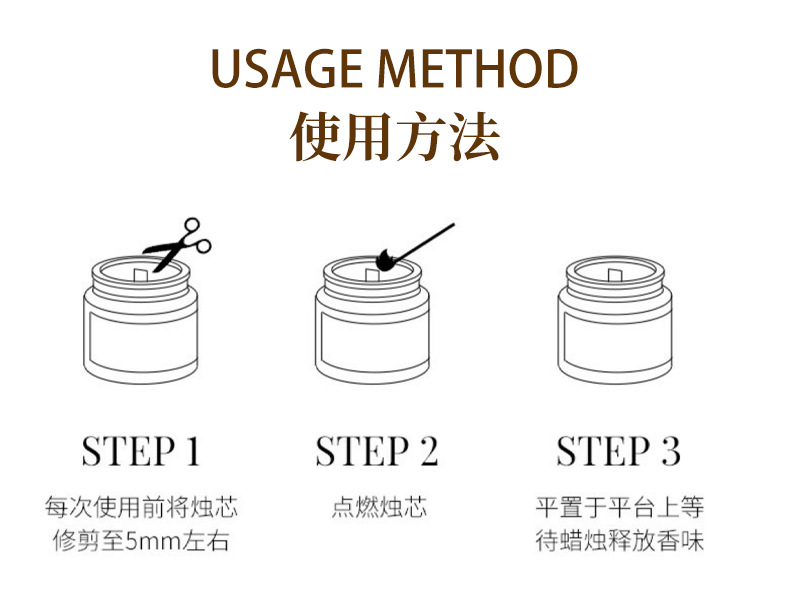 USAGE METHOD
使用方法

STEP 1
每次使用前将烛芯修剪至5mm左右

STEP 2
点燃烛芯

STEP 3
平置于平台上等待蜡烛释放香味