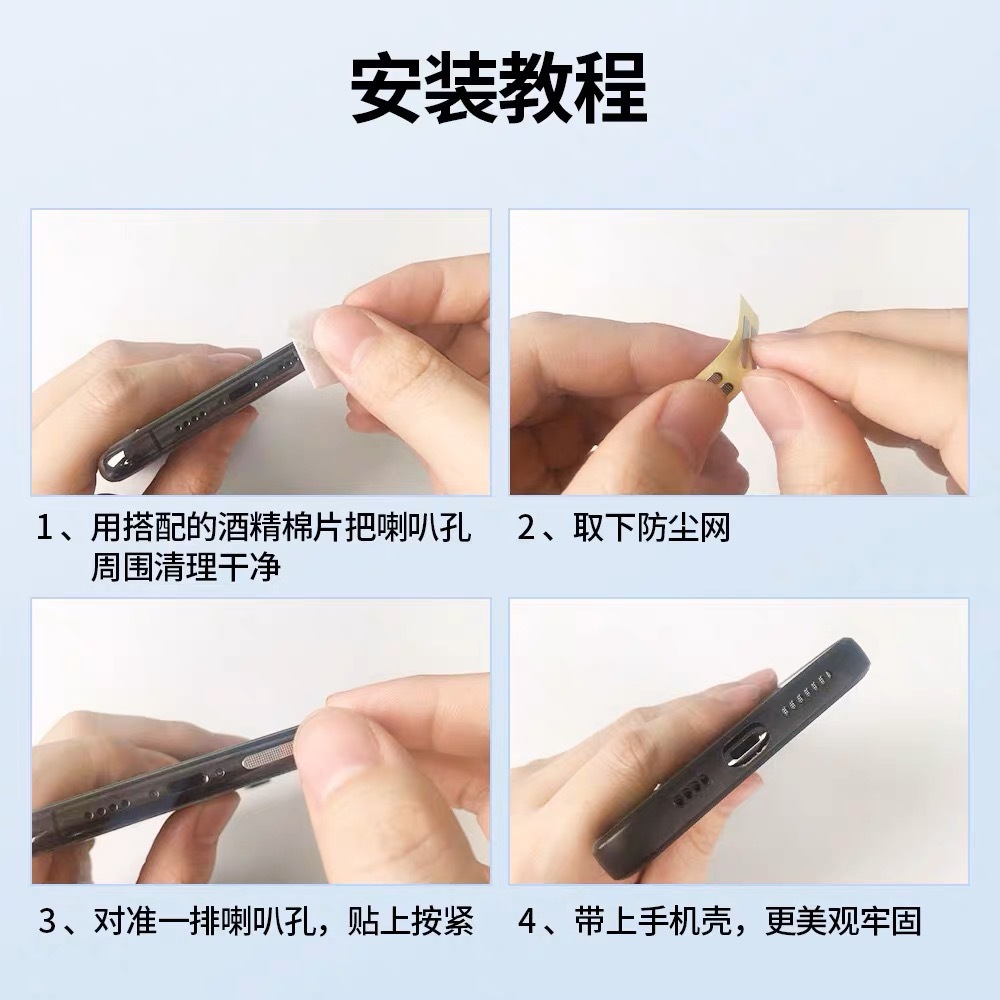 安装教程

1、用搭配的酒精棉片把喇叭孔周围清理干净

2、取下防尘网

3、对准一排喇叭孔，贴上按紧

4、带上手机壳，更美观牢固