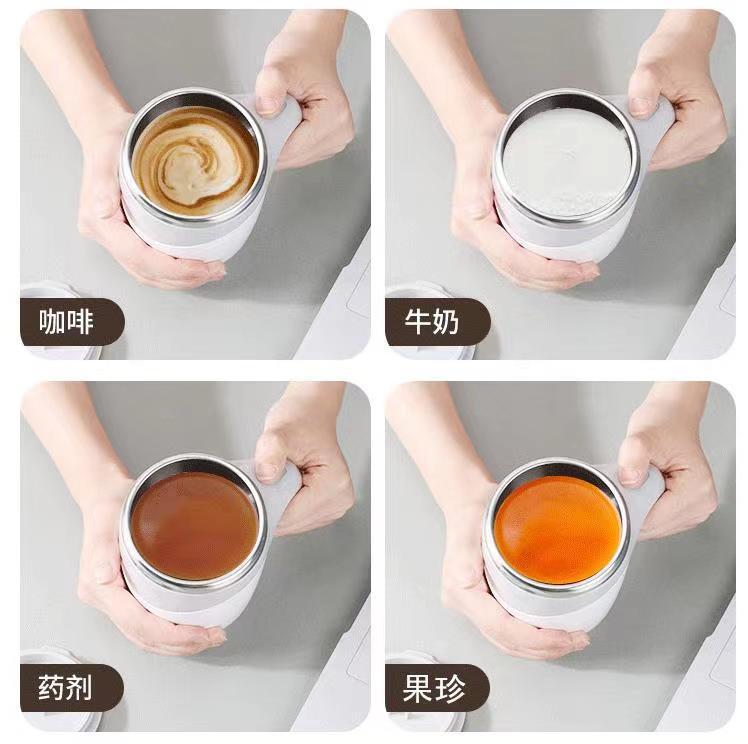 咖啡

牛奶

药剂

果珍