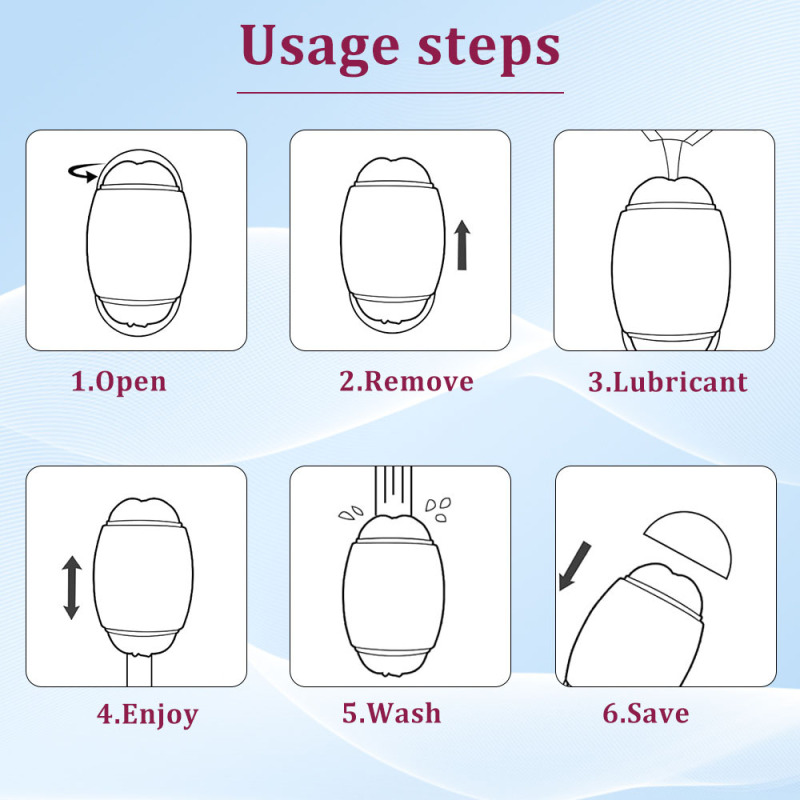 Usage steps

1.Open

2.Remove

3.Lubricant

4.Enjoy

5.Wash

6.Save