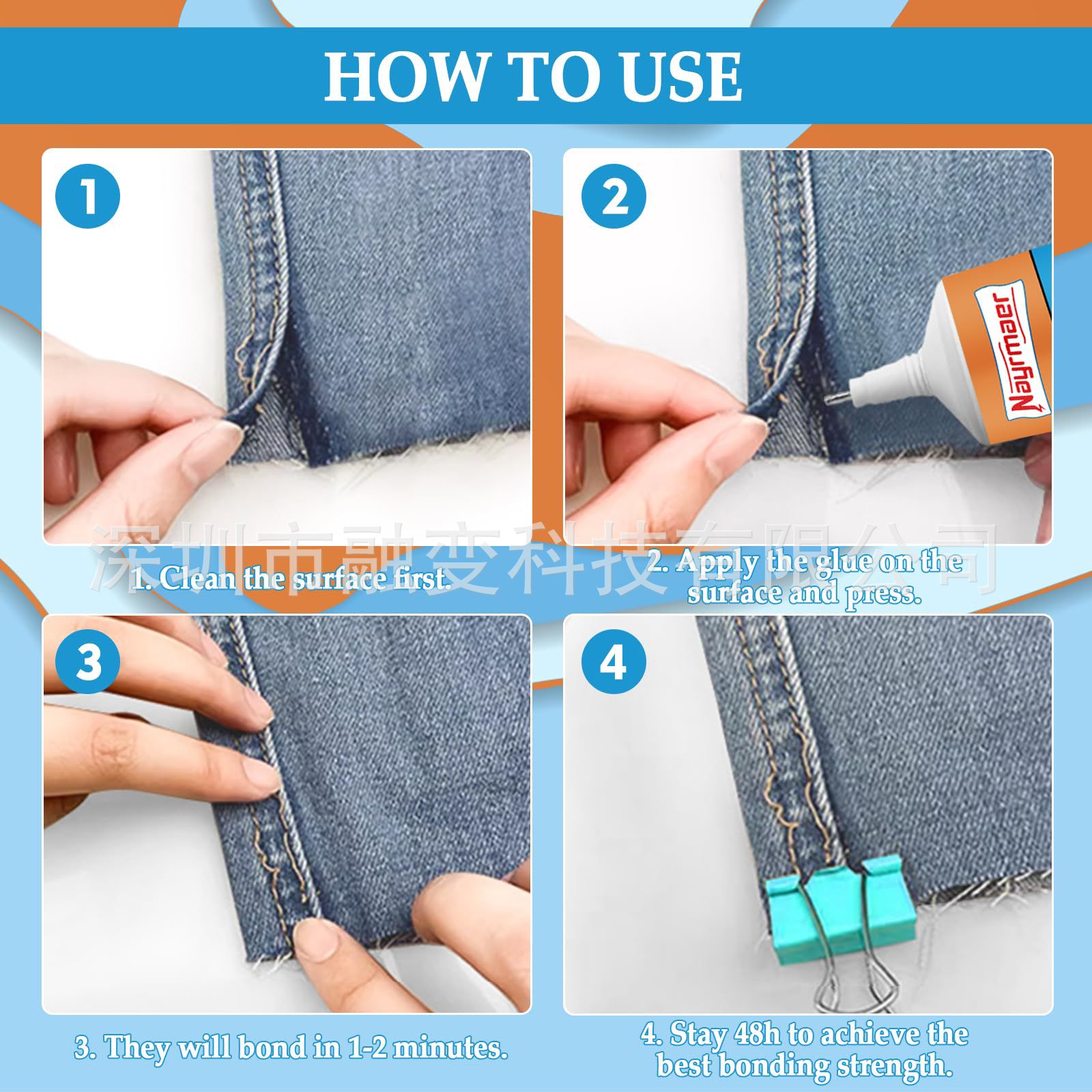 HOW TO USE

1

2

Nayrmaer

深圳市融变科技有限公司

1. Clean the surface first.

2. Apply the glue on the surface and press.

3

4

3. They will bond in 1-2 minutes.

4. Stay 48h to achieve the best bonding strength.