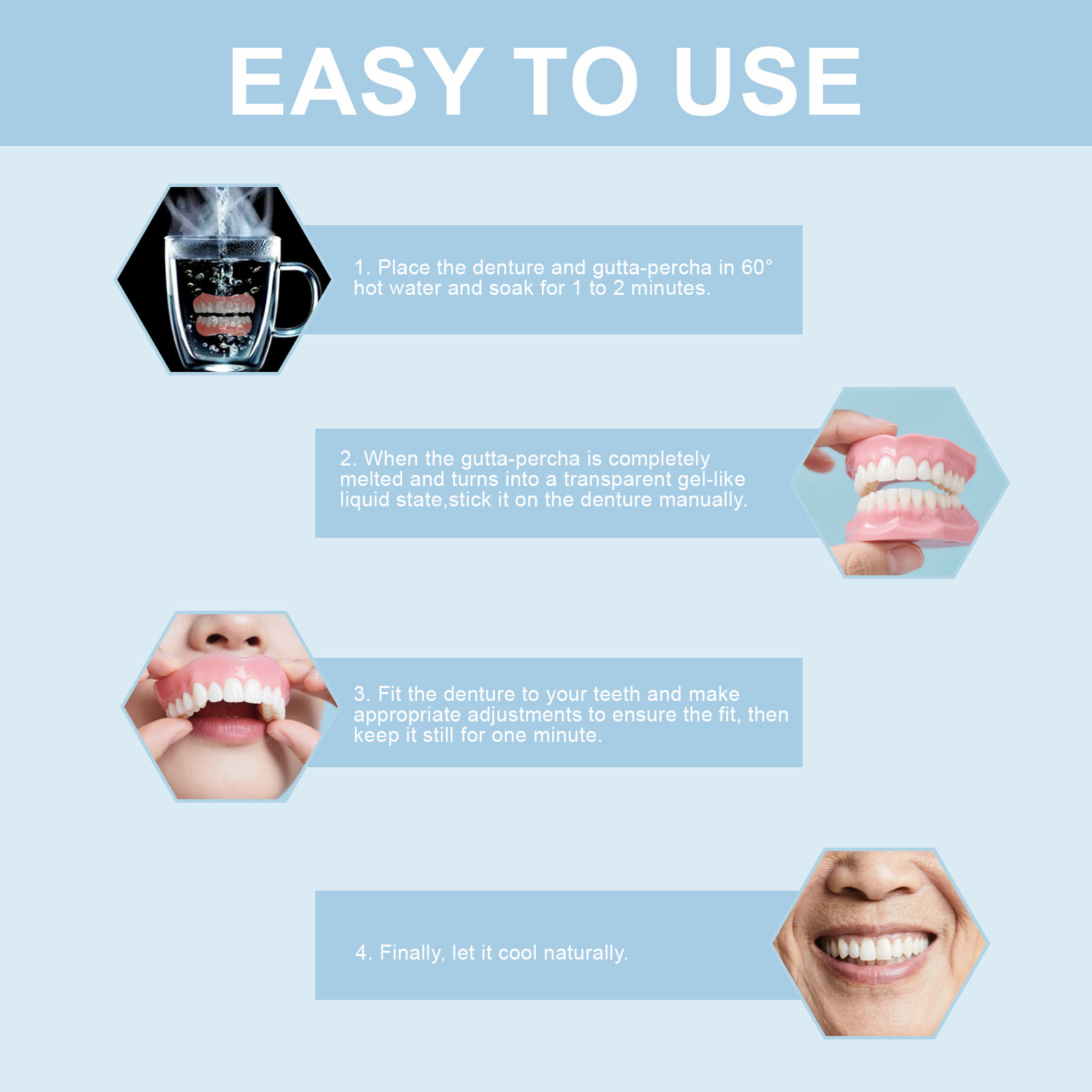 EASY TO USE

1. Place the denture and gutta-percha in 60° hot water and soak for 1 to 2 minutes.

2. When the gutta-percha is completely melted and turns into a transparent gel-like liquid state,stick it on the denture manually.

3. Fit the denture to your teeth and make appropriate adjustments to ensure the fit, then keep it still for one minute.

4. Finally, let it cool naturally.