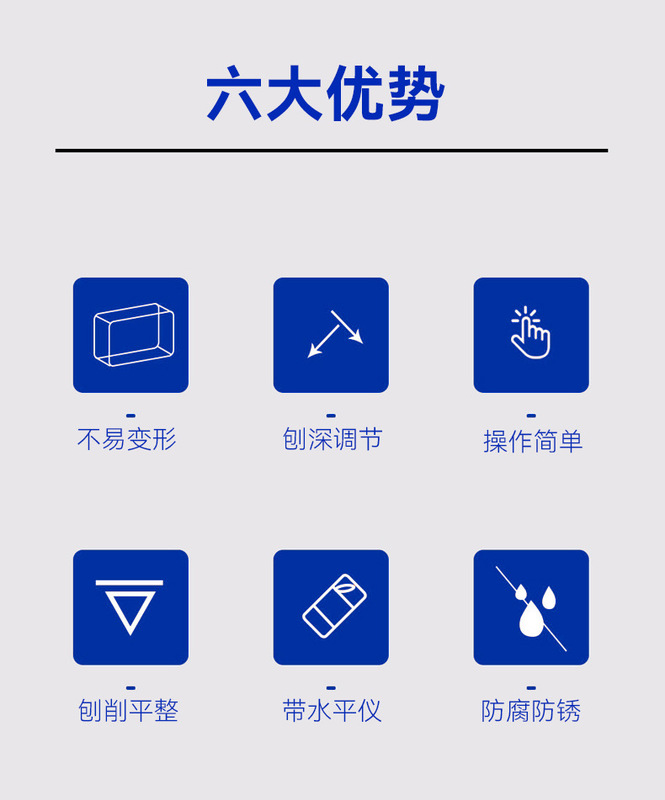 六大优势

不易变形

刨深调节

操作简单

刨削平整

带水平仪

防腐防锈