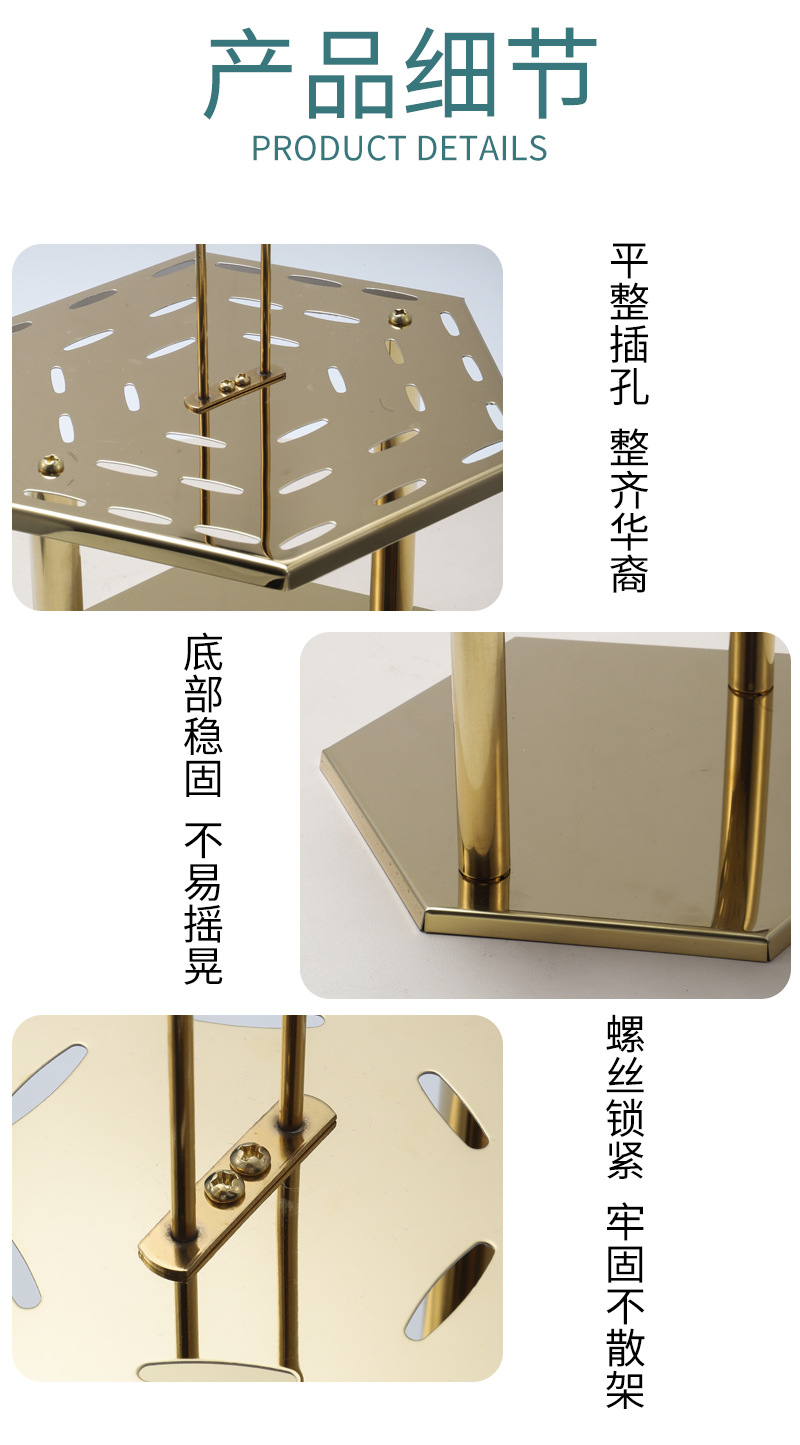 产品细节
PRODUCT DETAILS

平整插孔 整齐华裔

底部稳固 不易摇晃

螺丝锁紧 牢固不散架