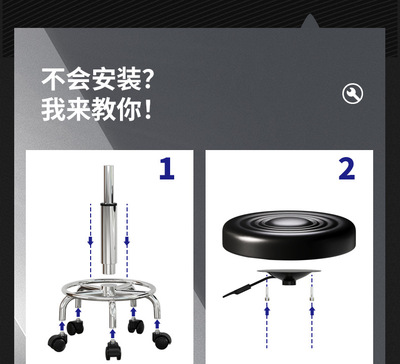 不会安装?
我来教你!

1

2