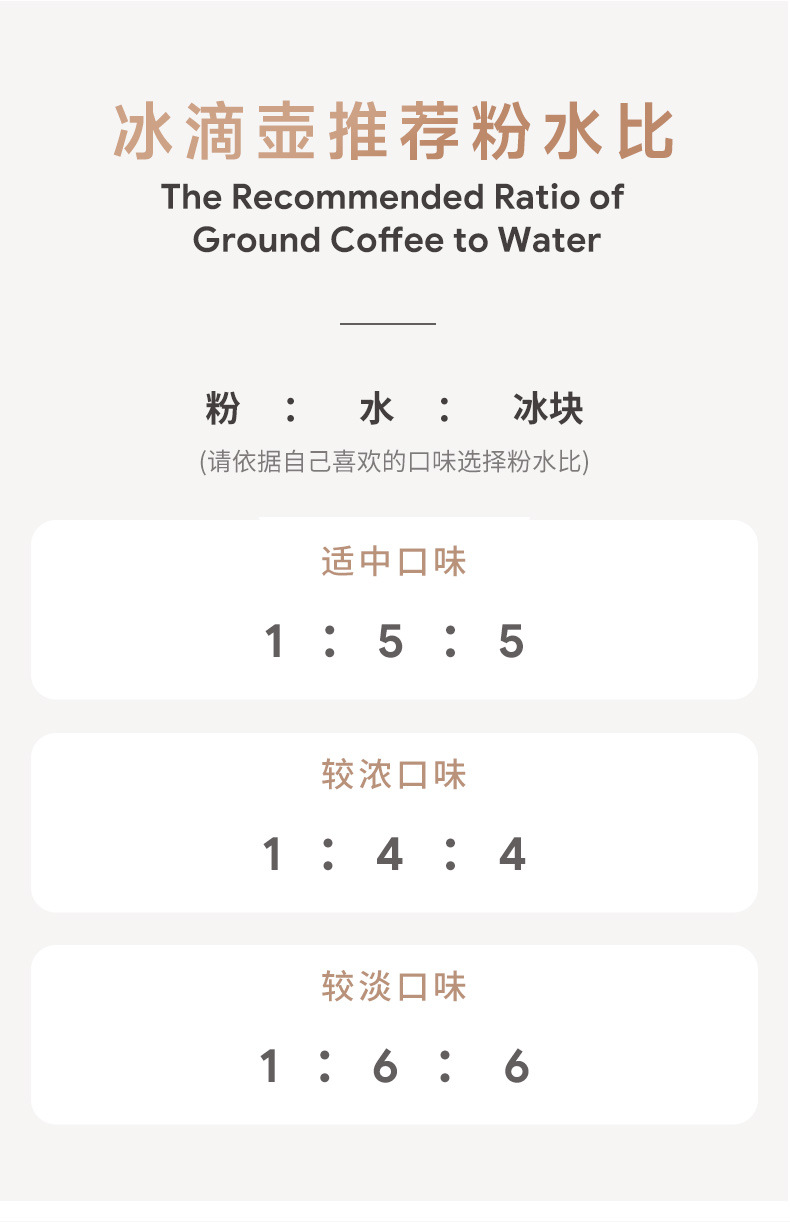 冰滴壶推荐粉水比
The Recommended Ratio of
Ground Coffee to Water

粉 ： 水 ： 冰块
(请依据自己喜欢的口味选择粉水比)

适中口味
1 ： 5 ： 5

较浓口味
1 ： 4 ： 4

较淡口味
1 ： 6 ： 6