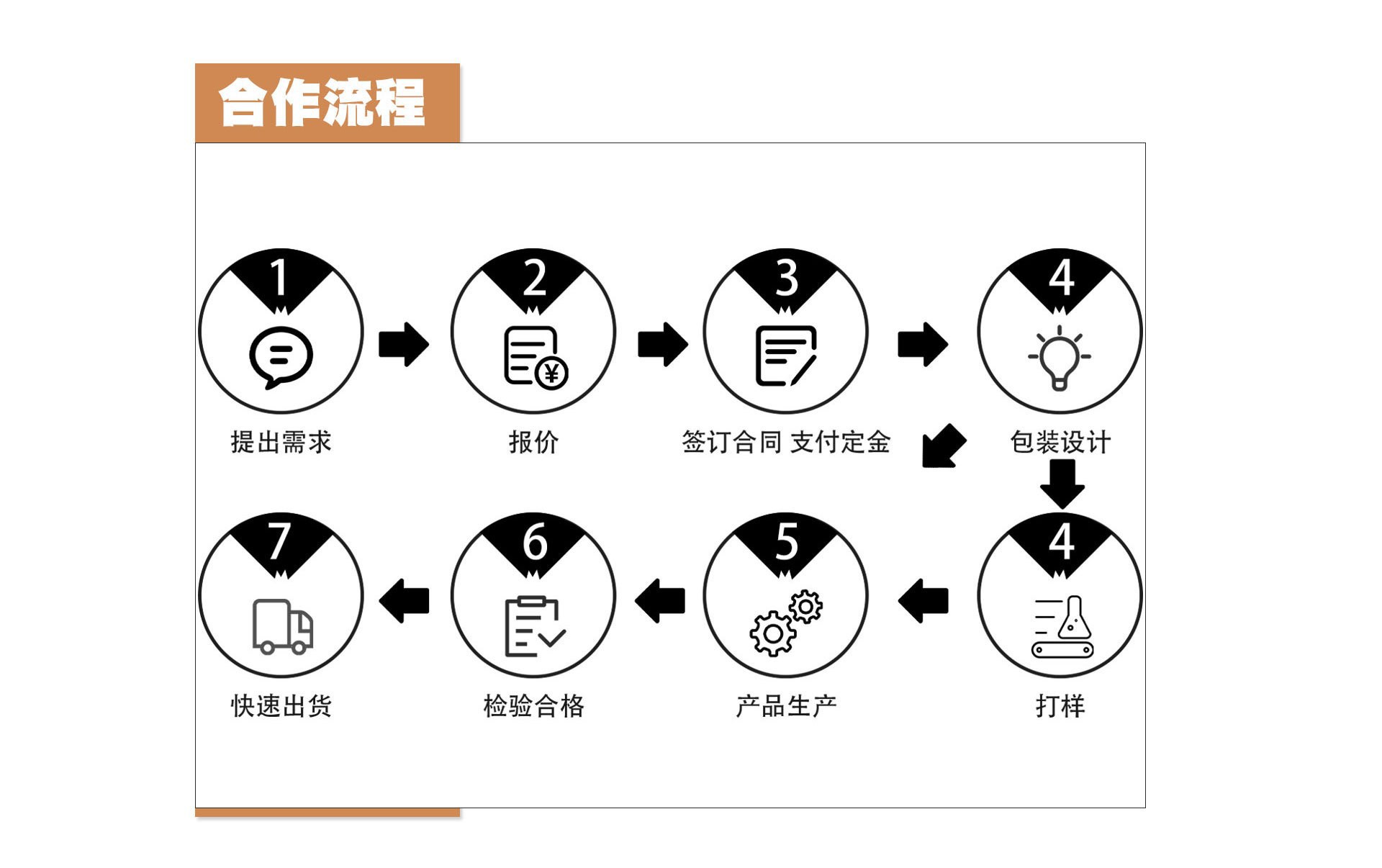 合作流程

1
提出需求

2
报价

3
签订合同 支付定金

4
包装设计

4
打样

5
产品生产

6
检验合格

7
快速出货