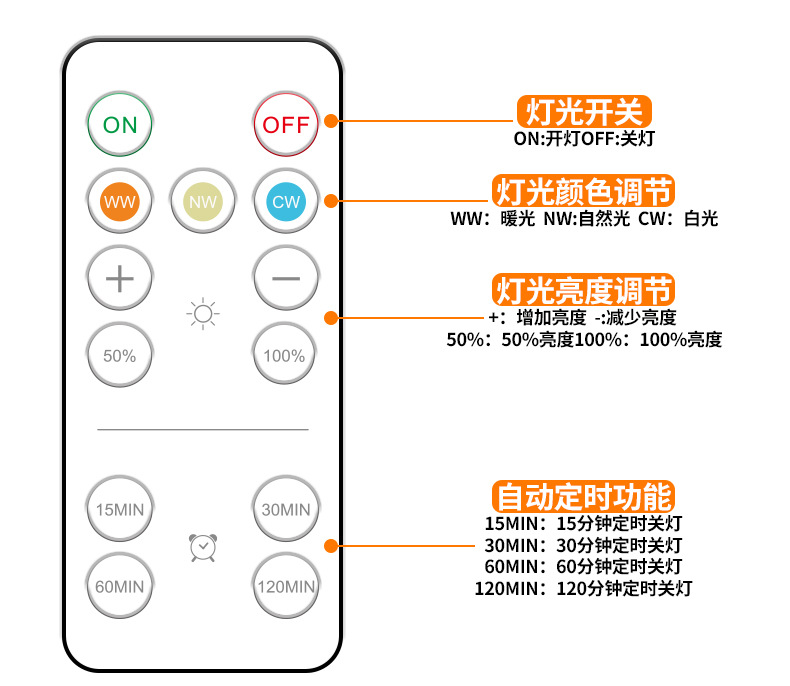 ON OFF

WW NW CW

+ −

50% 100%

15MIN 30MIN

60MIN 120MIN

灯光开关
ON:开灯OFF:关灯

灯光颜色调节
WW：暖光 NW:自然光 CW：白光

灯光亮度调节
+：增加亮度 -:减少亮度
50%：50%亮度100%：100%亮度

自动定时功能
15MIN：15分钟定时关灯
30MIN：30分钟定时关灯
60MIN：60分钟定时关灯
120MIN：120分钟定时关灯