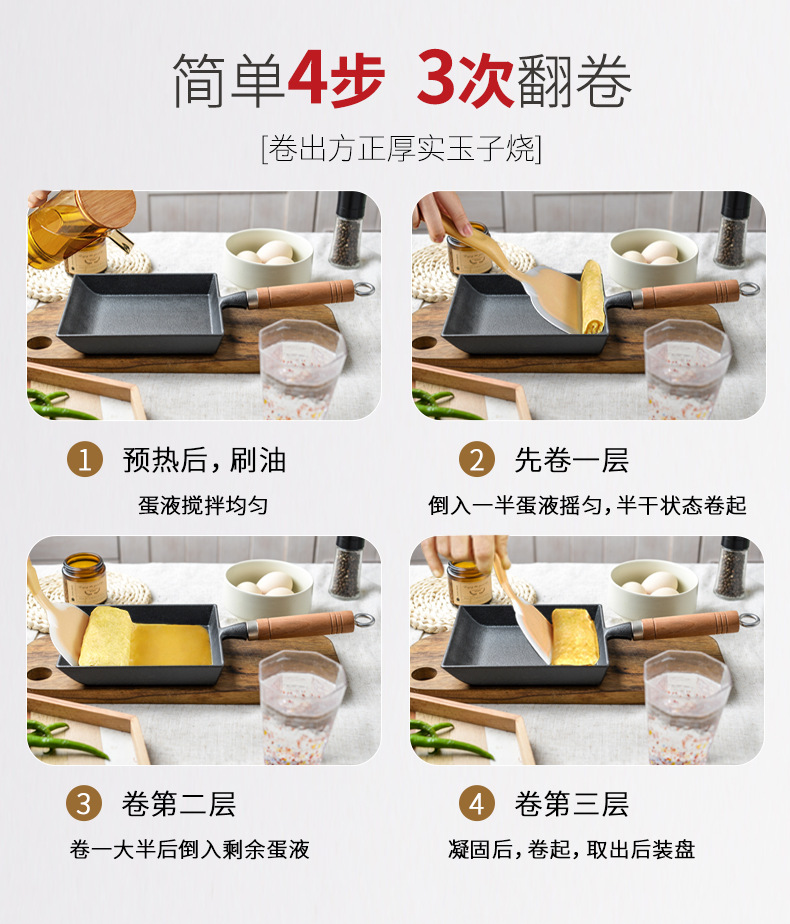 简单4步 3次翻卷

[卷出方正厚实玉子烧]

1 预热后，刷油

蛋液搅拌均匀

2 先卷一层

倒入一半蛋液摇匀，半干状态卷起

3 卷第二层

卷一大半后倒入剩余蛋液

4 卷第三层

凝固后，卷起，取出后装盘