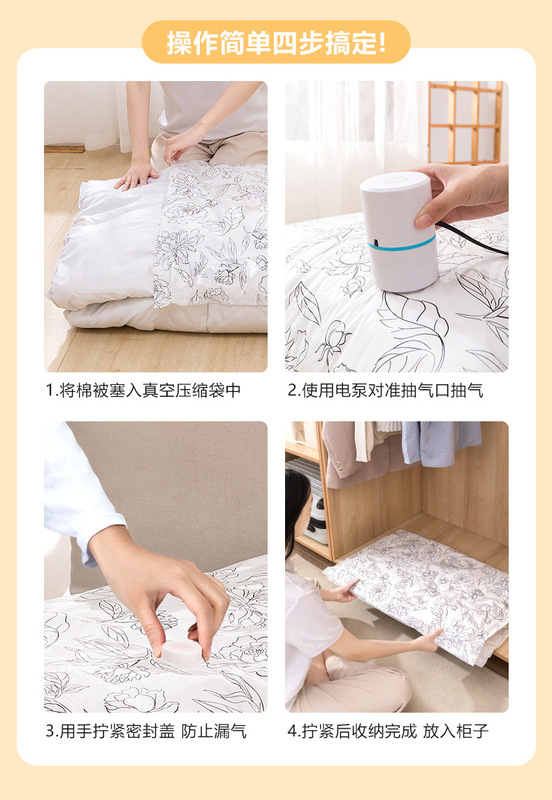 操作简单四步搞定!

1.将棉被塞入真空压缩袋中

2.使用电泵对准抽气口抽气

3.用手拧紧密封盖 防止漏气

4.拧紧后收纳完成 放入柜子