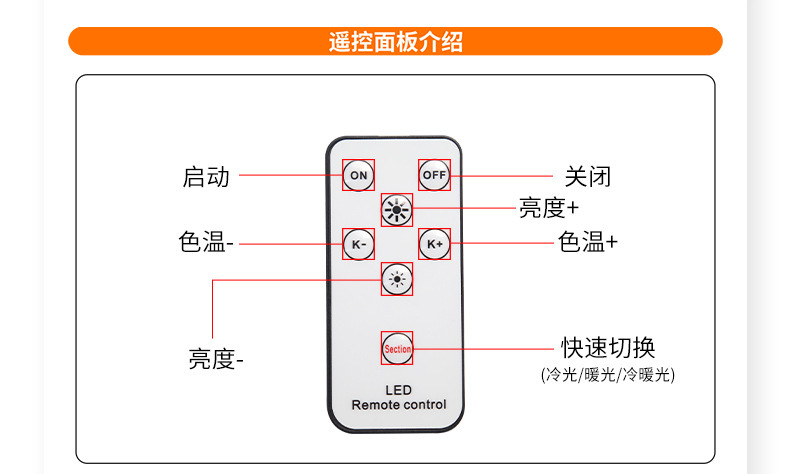 遥控面板介绍

启动

ON

OFF

关闭

亮度+

色温-

K-

K+

色温+

亮度-

Section

快速切换
(冷光/暖光/冷暖光)

LED
Remote control