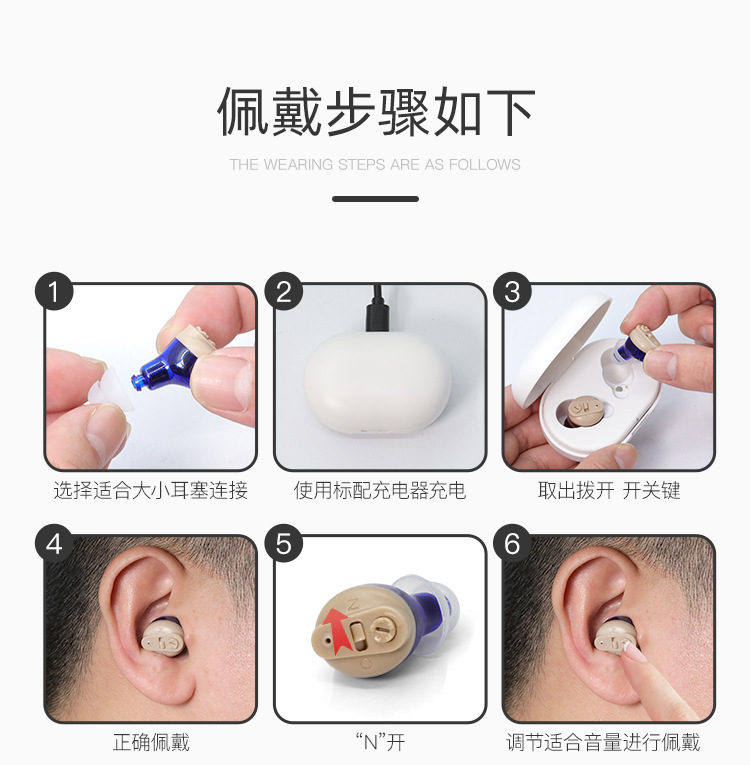 佩戴步骤如下

THE WEARING STEPS ARE AS FOLLOWS

1
选择适合大小耳塞连接

2
使用标配充电器充电

3
取出拨开 开关键

4
正确佩戴

5
N
O
“N”开

6
调节适合音量进行佩戴