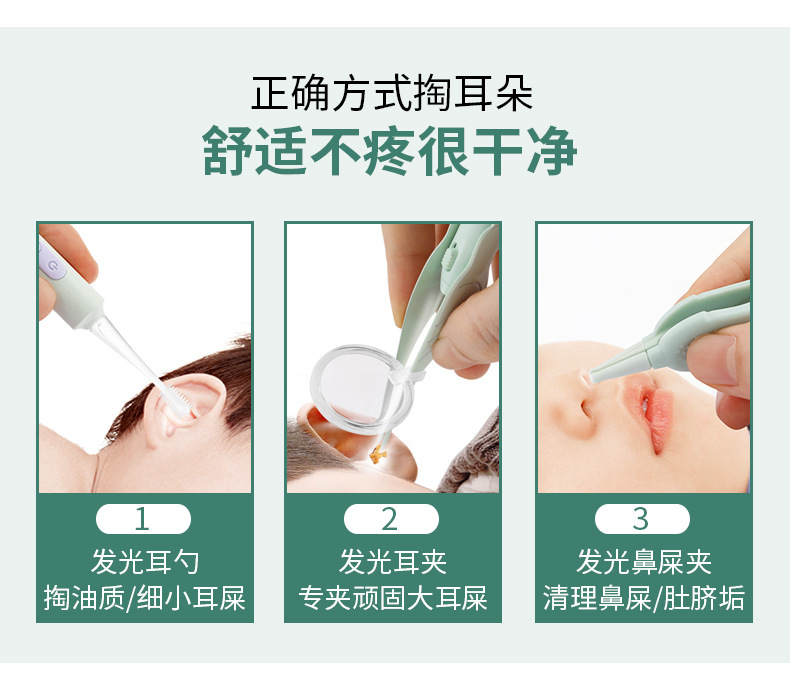 正确方式掏耳朵
舒适不疼很干净

1
发光耳勺
掏油质/细小耳屎

2
发光耳夹
专夹顽固大耳屎

3
发光鼻屎夹
清理鼻屎/肚脐垢