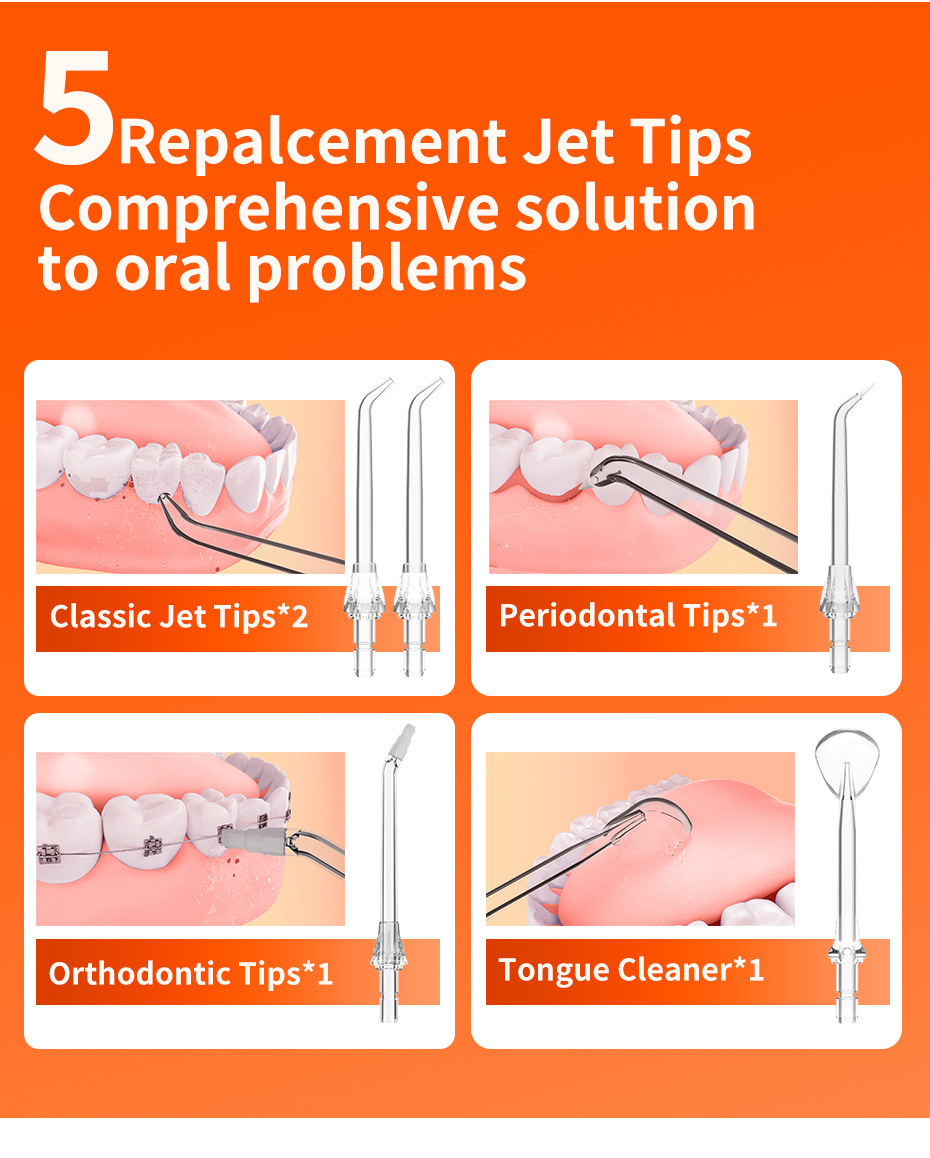 5 Repalcement Jet Tips
Comprehensive solution to oral problems

Classic Jet Tips*2

Periodontal Tips*1

Orthodontic Tips*1

Tongue Cleaner*1