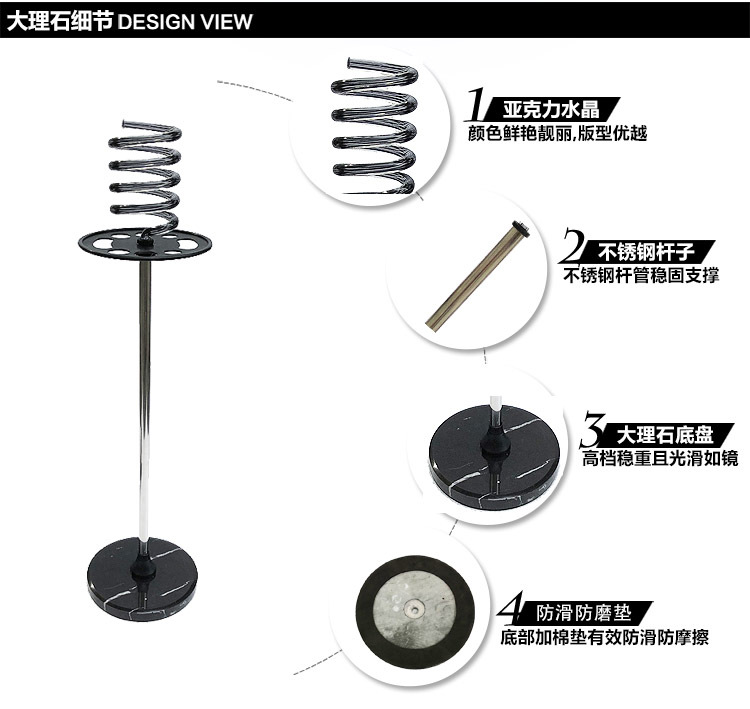 大理石细节 DESIGN VIEW

1 亚克力水晶
颜色鲜艳靓丽,版型优越

2 不锈钢杆子
不锈钢杆管稳固支撑

3 大理石底盘
高档稳重且光滑如镜

4 防滑防磨垫
底部加棉垫有效防滑防摩擦