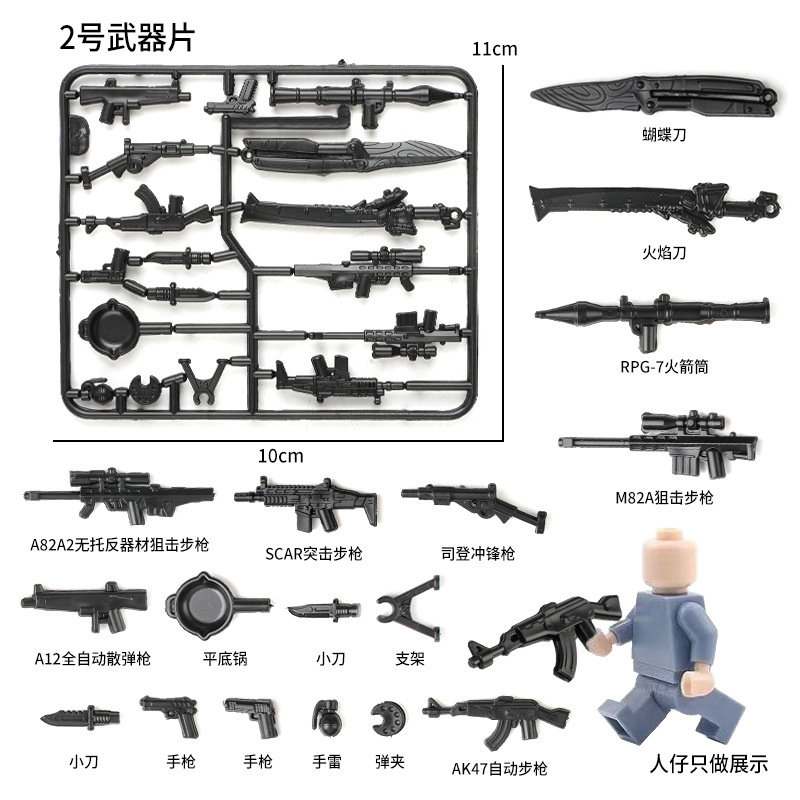 2号武器片

11cm

10cm

蝴蝶刀

火焰刀

RPG-7火箭筒

M82A狙击步枪

A82A2无托反器材狙击步枪

SCAR突击步枪

司登冲锋枪

A12全自动散弹枪

平底锅

小刀

支架

小刀

手枪

手枪

手雷

弹夹

AK47自动步枪

人仔只做展示