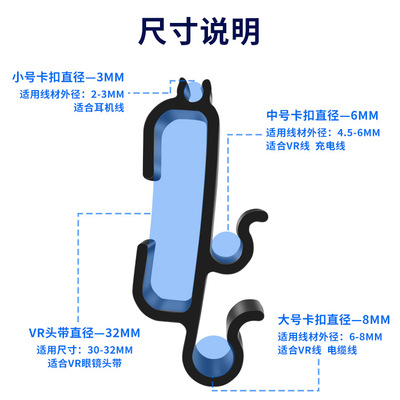 尺寸说明

小号卡扣直径—3MM
适用线材外径：2-3MM
适合耳机线

中号卡扣直径—6MM
适用线材外径：4.5-6MM
适合VR线 充电线

VR头带直径—32MM
适用尺寸：30-32MM
适合VR眼镜头带

大号卡扣直径—8MM
适用线材外径：6-8MM
适合VR线 电缆线