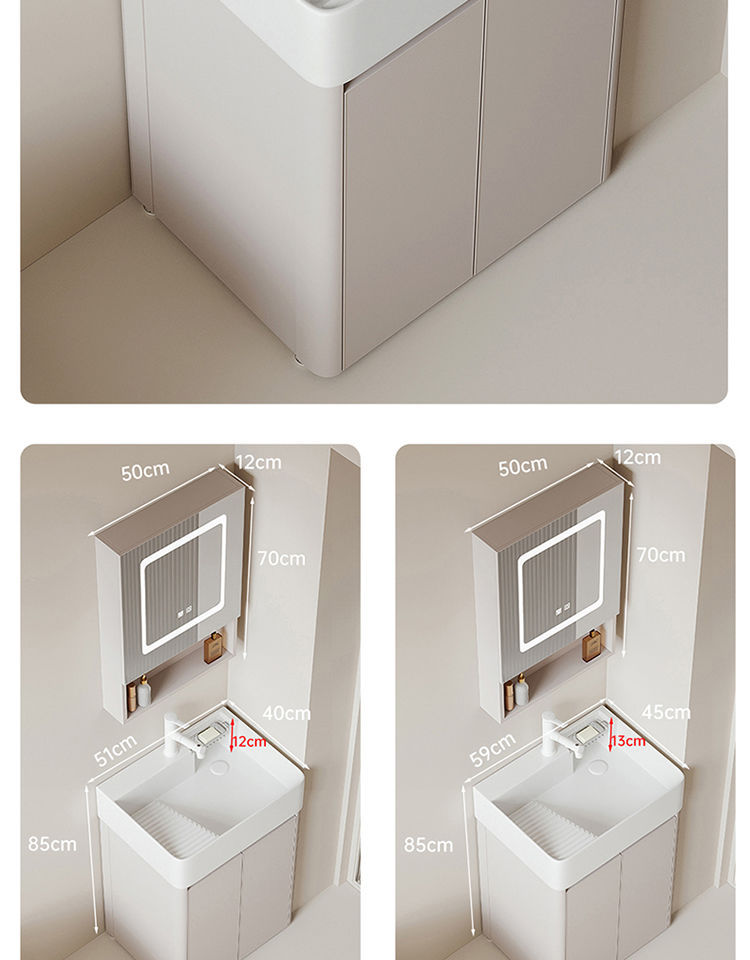 50cm
12cm
70cm
40cm
51cm
12cm
85cm

50cm
12cm
70cm
45cm
59cm
13cm
85cm