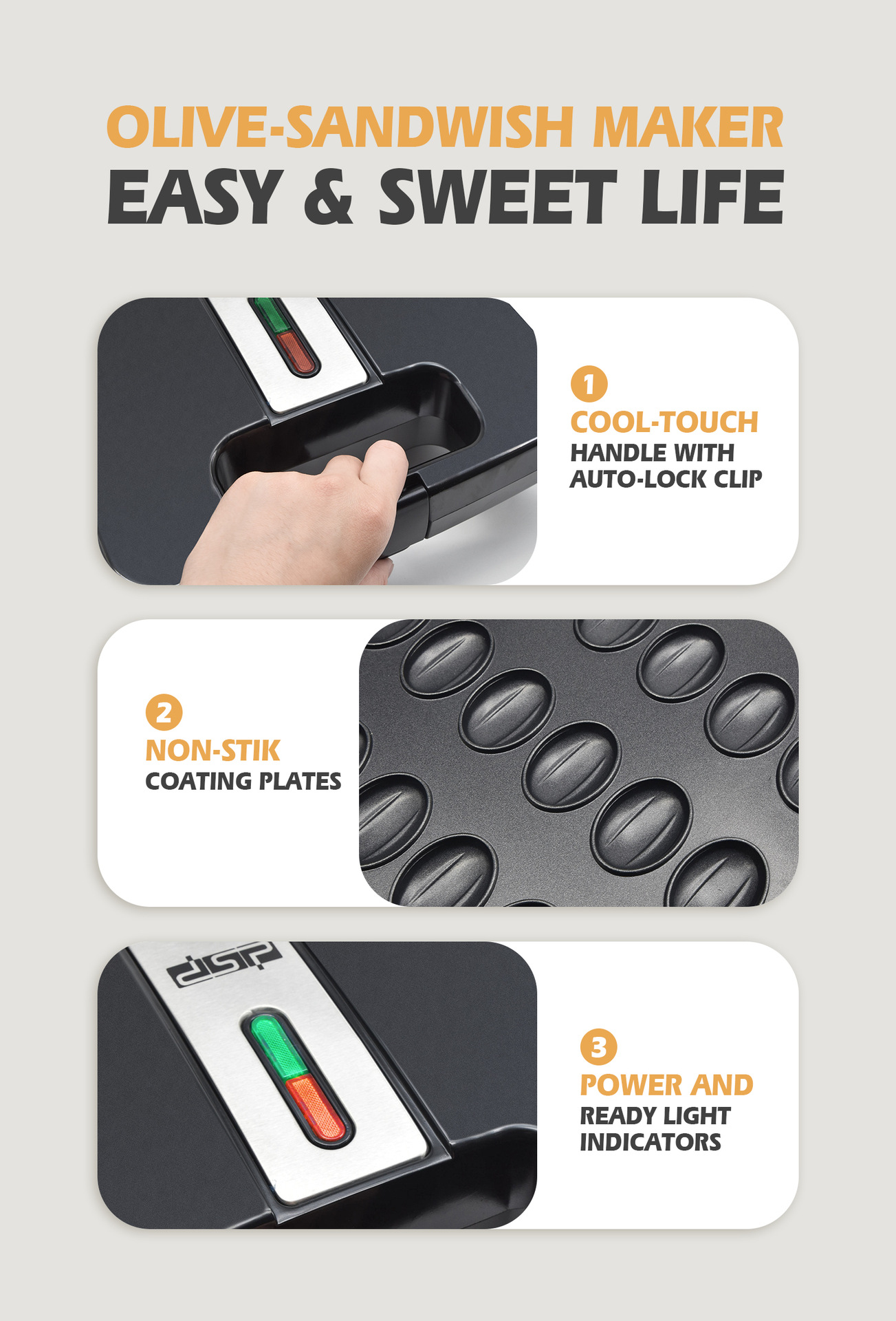 OLIVE-SANDWISH MAKER
EASY & SWEET LIFE

1
COOL-TOUCH
HANDLE WITH
AUTO-LOCK CLIP

2
NON-STIK
COATING PLATES

DSP

3
POWER AND
READY LIGHT
INDICATORS