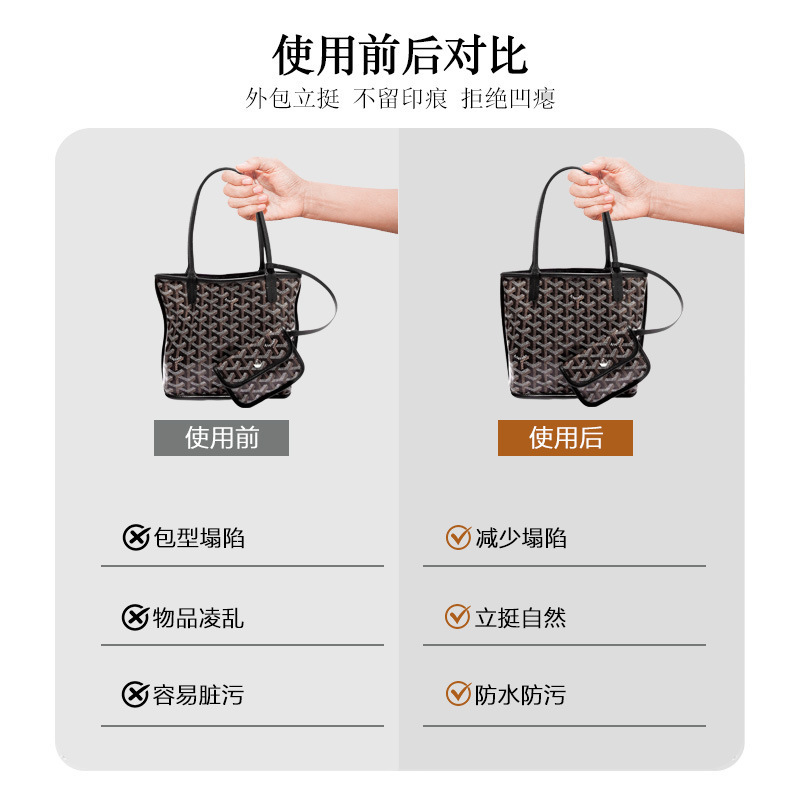 使用前后对比

外包立挺 不留印痕 拒绝凹瘪

使用前

包型塌陷

物品凌乱

容易脏污

使用后

减少塌陷

立挺自然

防水防污