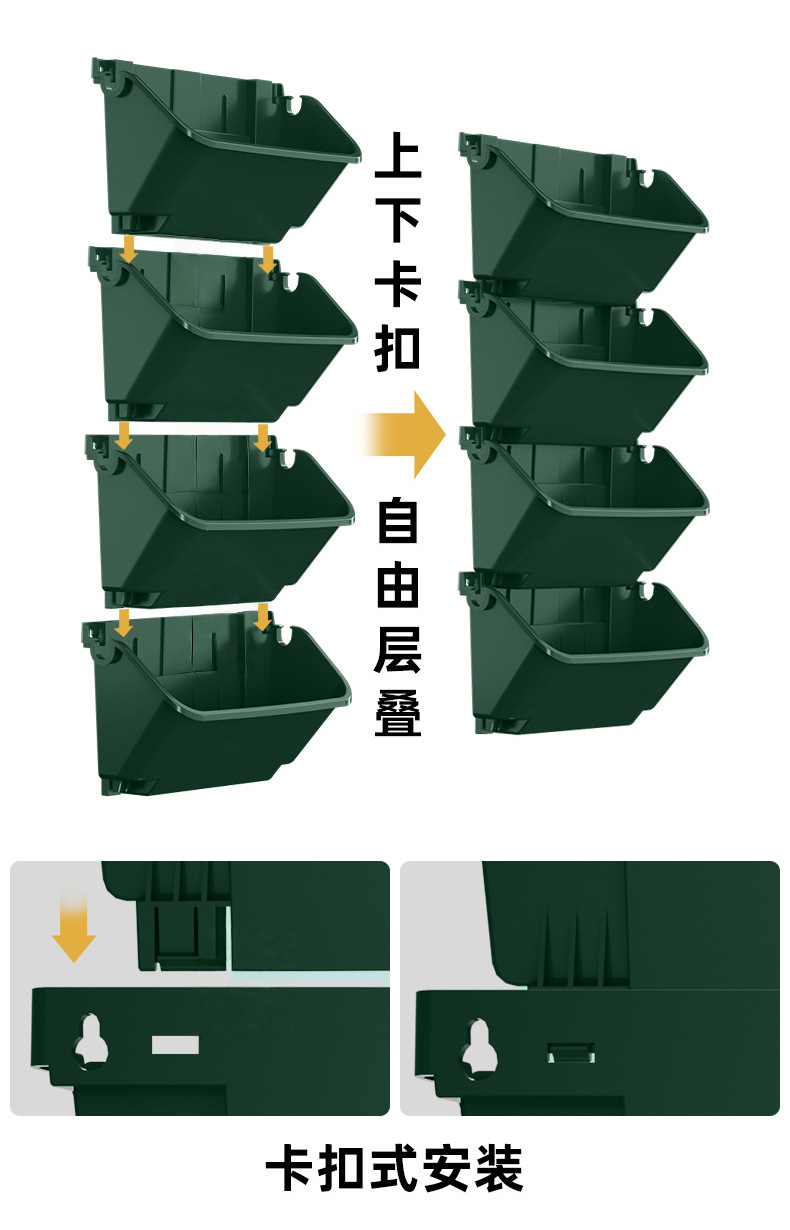 上下卡扣

自由层叠

卡扣式安装