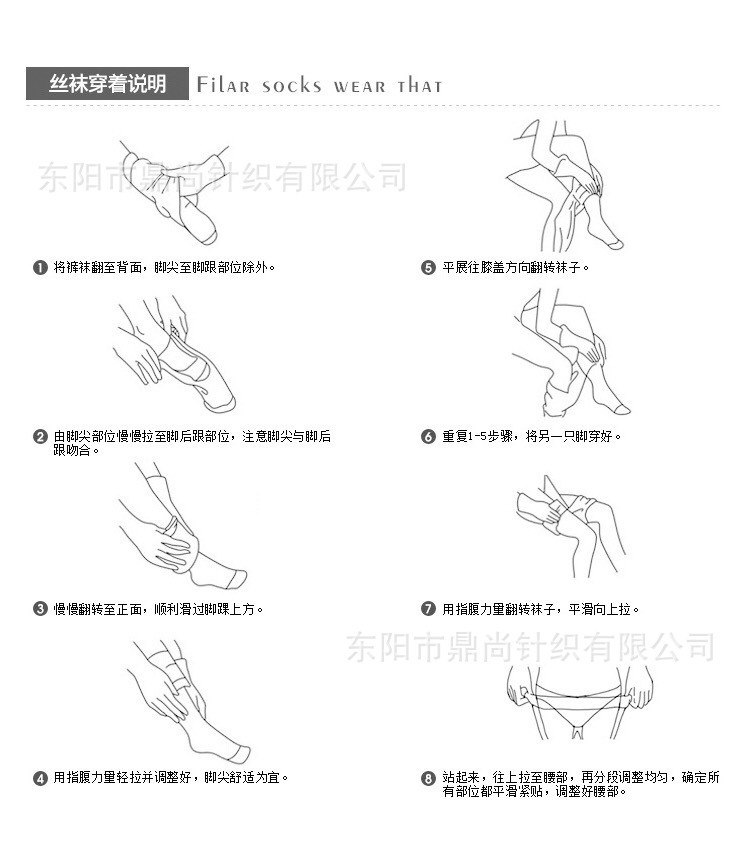 丝袜穿着说明 Filar socks wear that

东阳市鼎尚针织有限公司

❶ 将裤袜翻至背面，脚尖至脚跟部位除外。

❷ 由脚尖部位慢慢拉至脚后跟部位，注意脚尖与脚后跟吻合。

❸ 慢慢翻转至正面，顺利滑过脚踝上方。

❹ 用指腹力量轻拉并调整好，脚尖舒适为宜。

❺ 平展往膝盖方向翻转袜子。

❻ 重复1-5步骤，将另一只脚穿好。

❼ 用指腹力量翻转袜子，平滑向上拉。

东阳市鼎尚针织有限公司

❽ 站起来，往上拉至腰部，再分段调整均匀，确定所有部位都平滑紧贴，调整好腰部。