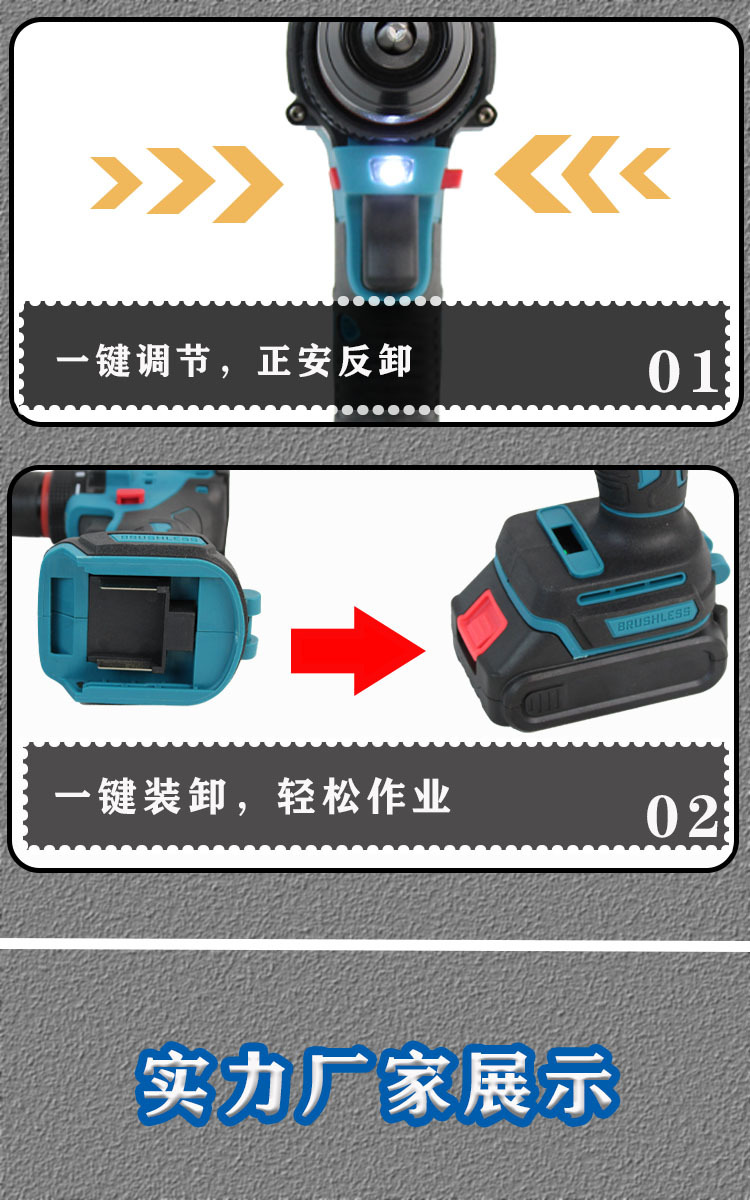 一键调节，正安反卸

01

BRUSHLESS

BRUSHLESS

一键装卸，轻松作业

02

实力厂家展示