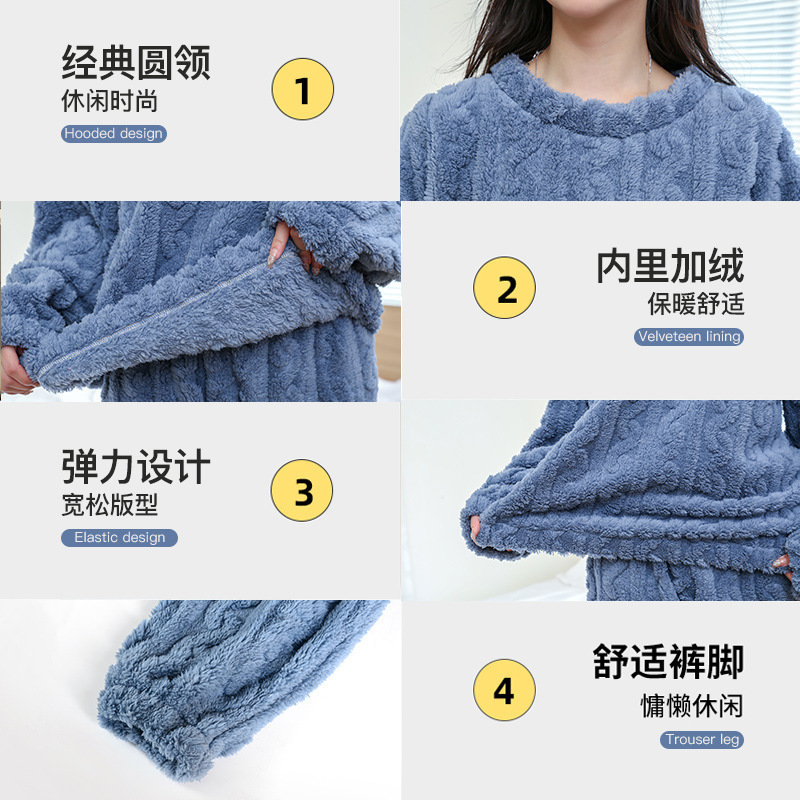 经典圆领
休闲时尚
Hooded design

1

2

内里加绒
保暖舒适
Velveteen lining

弹力设计
宽松版型
Elastic design

3

4

舒适裤脚
慵懒休闲
Trouser leg