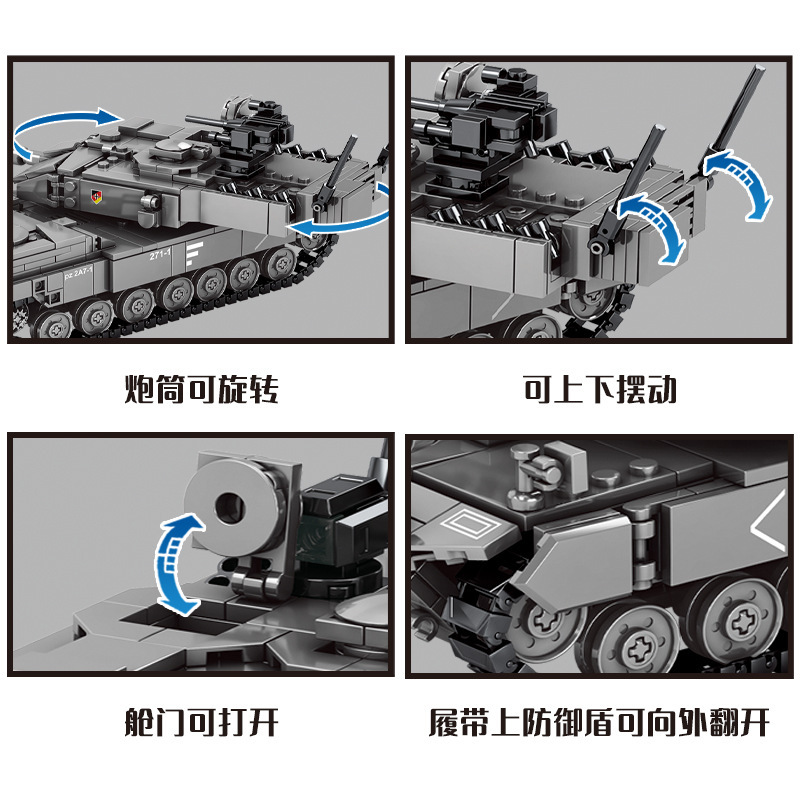 271-1

pz 2A7-1

炮筒可旋转

可上下摆动

舱门可打开

履带上防御盾可向外翻开