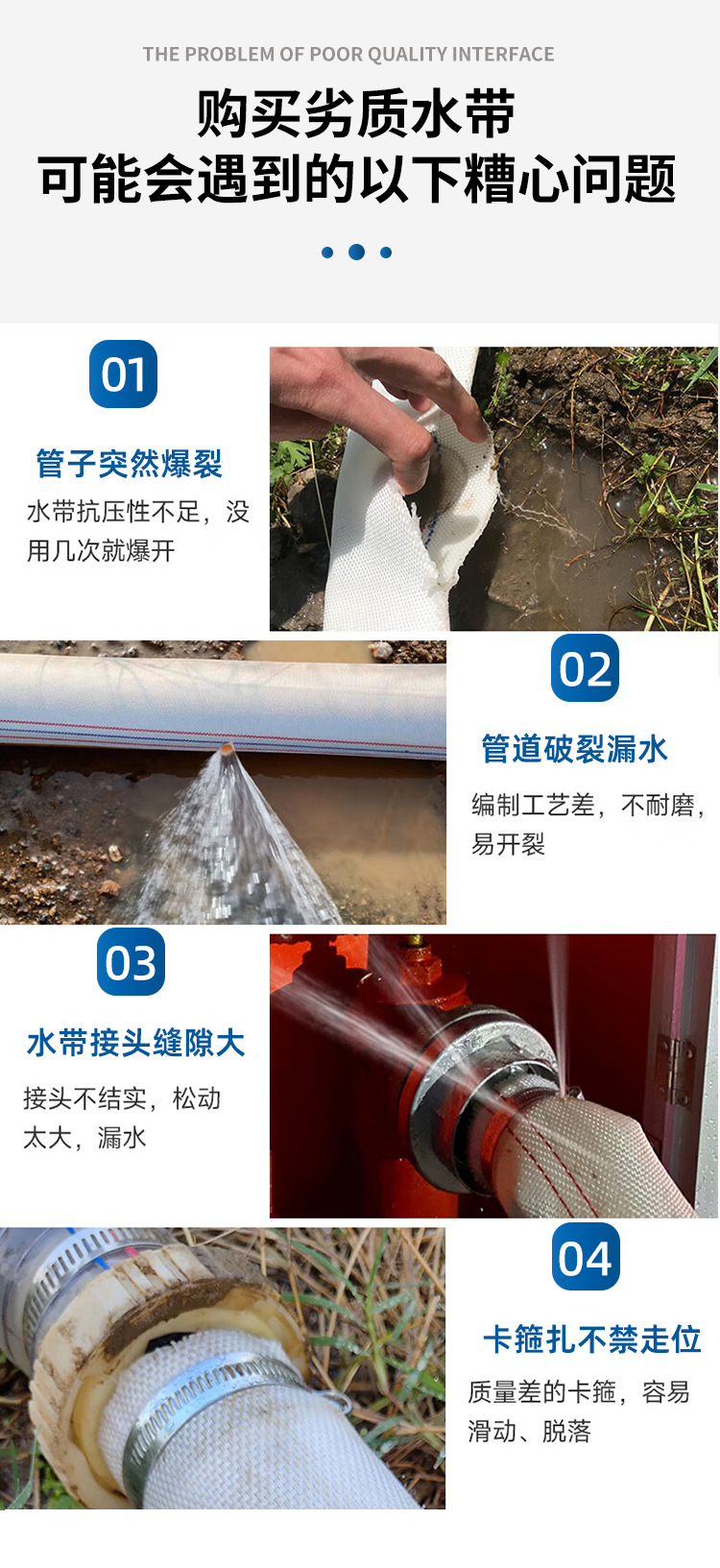 THE PROBLEM OF POOR QUALITY INTERFACE

购买劣质水带
可能会遇到的以下糟心问题

01

管子突然爆裂

水带抗压性不足，没用几次就爆开

02

管道破裂漏水

编制工艺差，不耐磨，易开裂

03

水带接头缝隙大

接头不结实，松动太大，漏水

04

卡箍扎不禁走位

质量差的卡箍，容易滑动、脱落