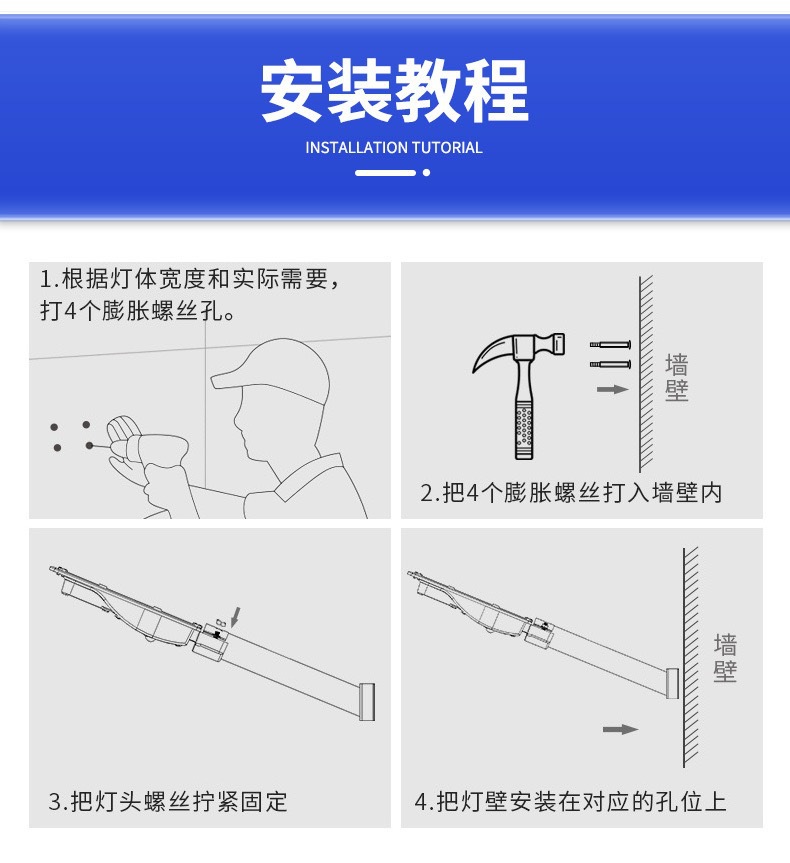 安装教程

INSTALLATION TUTORIAL

1.根据灯体宽度和实际需要，打4个膨胀螺丝孔。

墙壁

2.把4个膨胀螺丝打入墙壁内

3.把灯头螺丝拧紧固定

墙壁

4.把灯壁安装在对应的孔位上