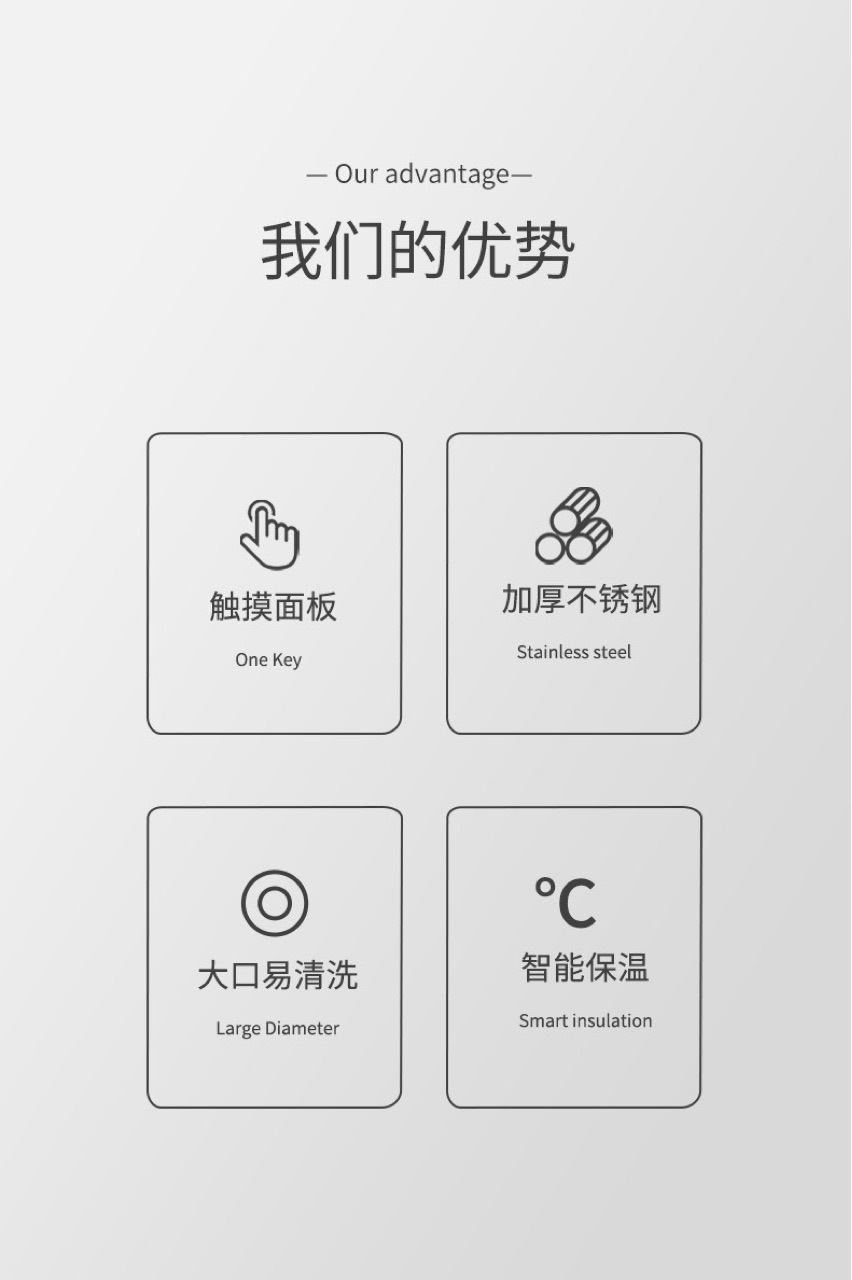 — Our advantage—

我们的优势

触摸面板

One Key

加厚不锈钢

Stainless steel

大口易清洗

Large Diameter

°C

智能保温

Smart insulation