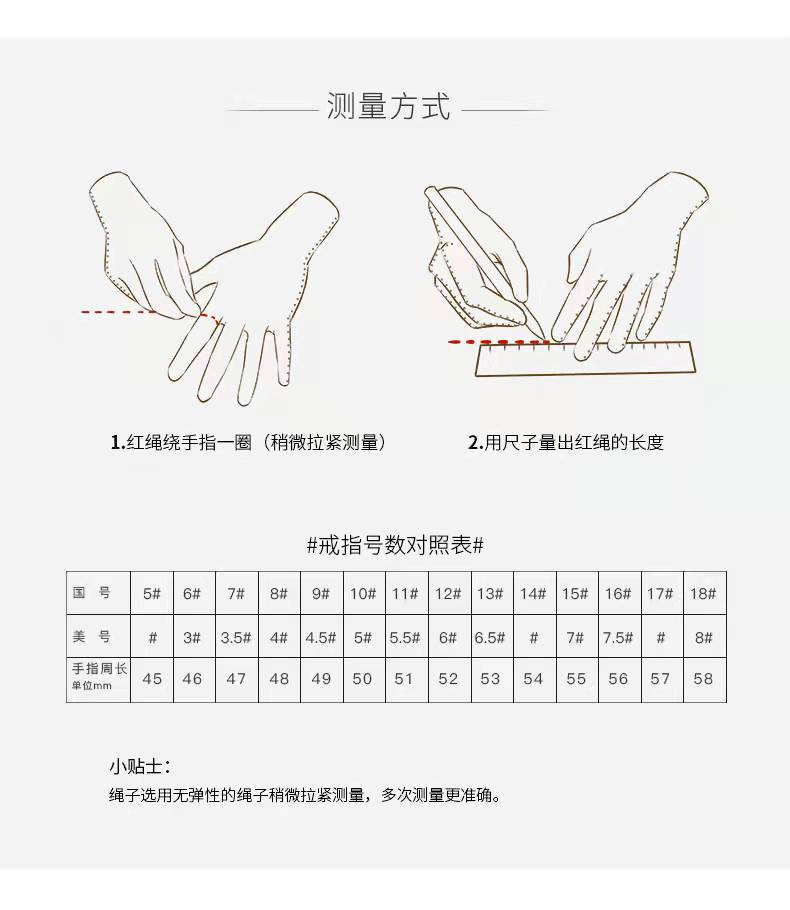 测量方式

1.红绳绕手指一圈（稍微拉紧测量）

2.用尺子量出红绳的长度

#戒指号数对照表#

| 国 号 | 5# | 6# | 7# | 8# | 9# | 10# | 11# | 12# | 13# | 14# | 15# | 16# | 17# | 18# |
|---|---|---|---|---|---|---|---|---|---|---|---|---|---|---|
| 美 号 | # | 3# | 3.5# | 4# | 4.5# | 5# | 5.5# | 6# | 6.5# | # | 7# | 7.5# | # | 8# |
| 手指周长 单位mm | 45 | 46 | 47 | 48 | 49 | 50 | 51 | 52 | 53 | 54 | 55 | 56 | 57 | 58 |

小贴士：
绳子选用无弹性的绳子稍微拉紧测量，多次测量更准确。