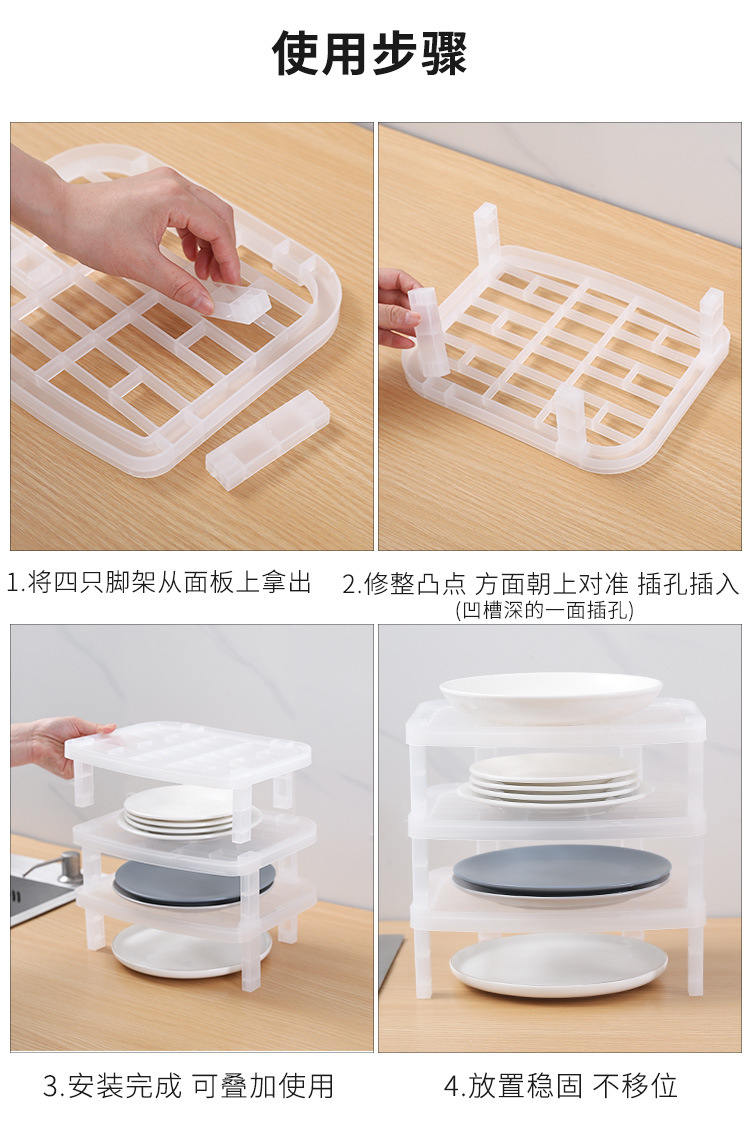 使用步骤

1.将四只脚架从面板上拿出

2.修整凸点 方面朝上对准 插孔插入
(凹槽深的一面插孔)

3.安装完成 可叠加使用

4.放置稳固 不移位