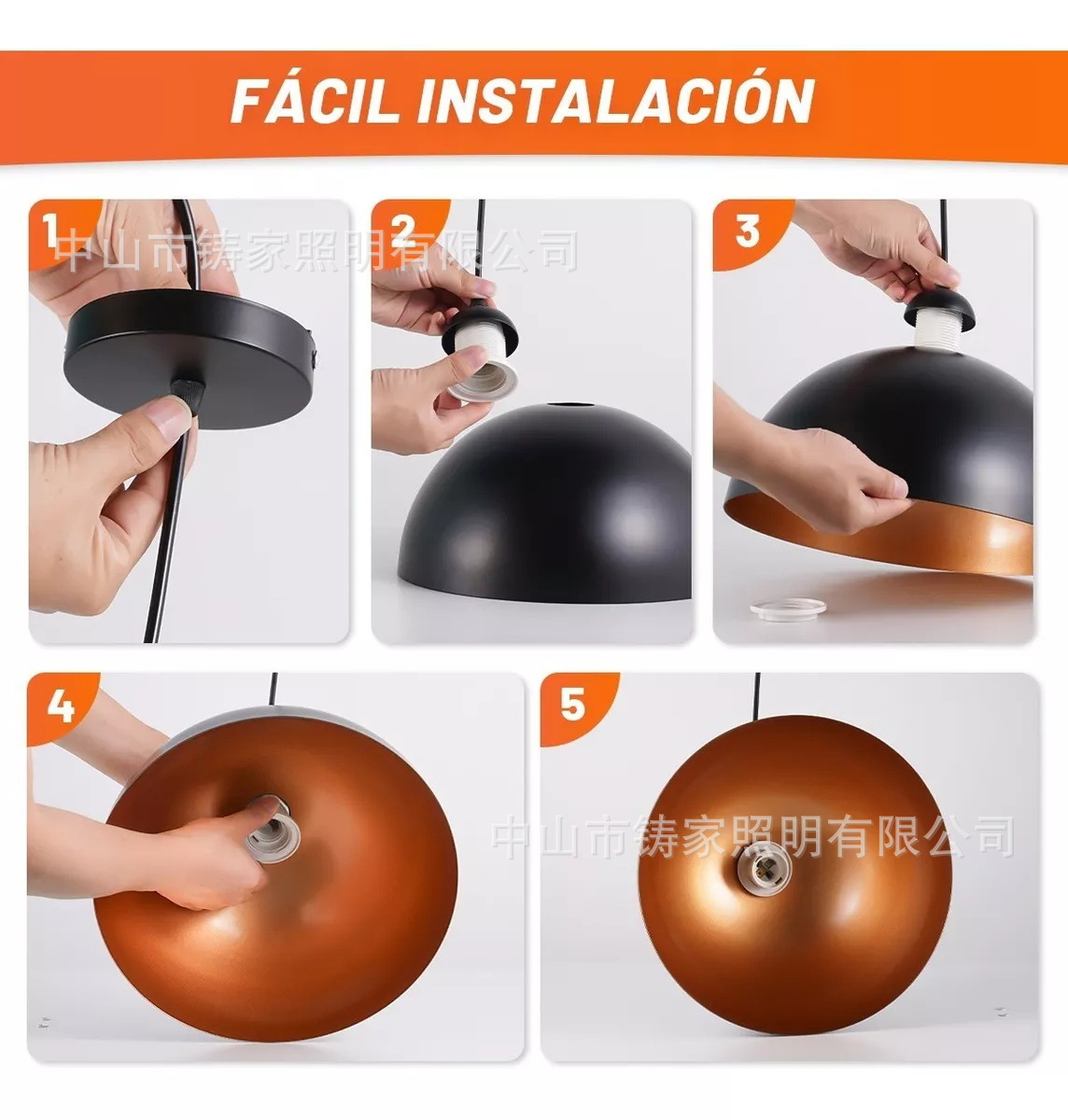 FÁCIL INSTALACIÓN

1

中山市铸家照明有限公司

2

3

4

5

中山市铸家照明有限公司