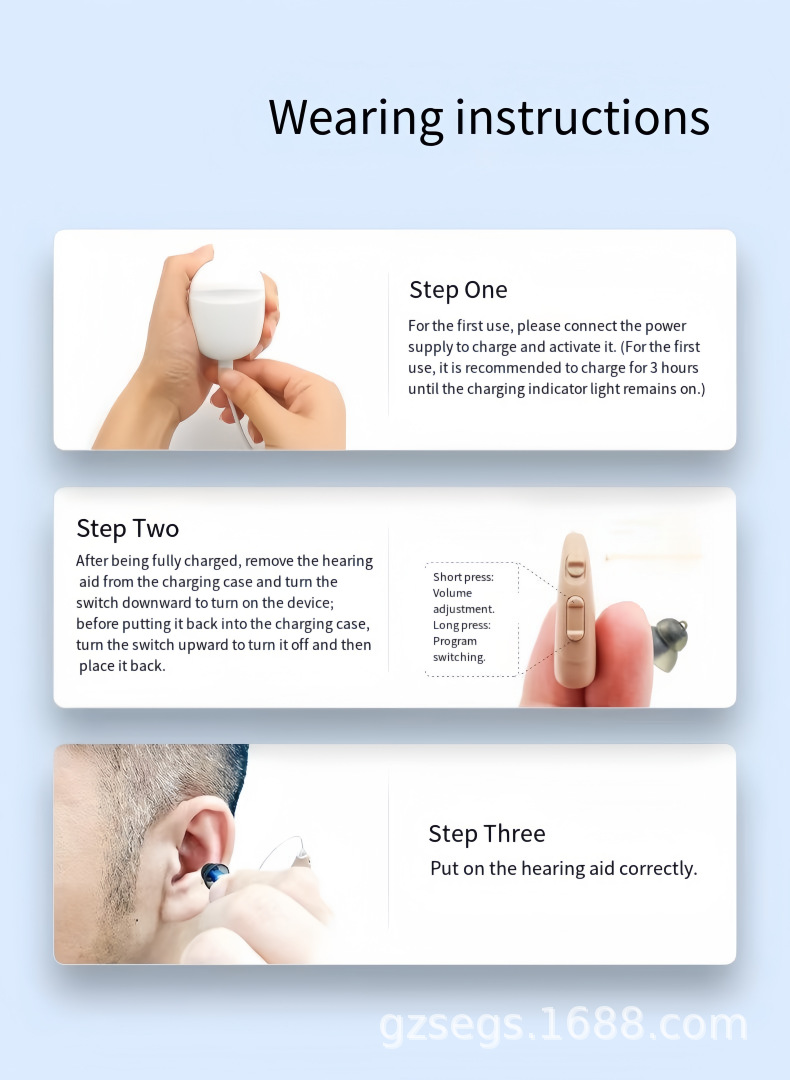 Wearing instructions

Step One

For the first use, please connect the power supply to charge and activate it. (For the first use, it is recommended to charge for 3 hours until the charging indicator light remains on.)

Step Two

After being fully charged, remove the hearing aid from the charging case and turn the switch downward to turn on the device; before putting it back into the charging case, turn the switch upward to turn it off and then place it back.

Short press: Volume adjustment. Long press: Program switching.

Step Three

Put on the hearing aid correctly.

gzsegs.1688.com