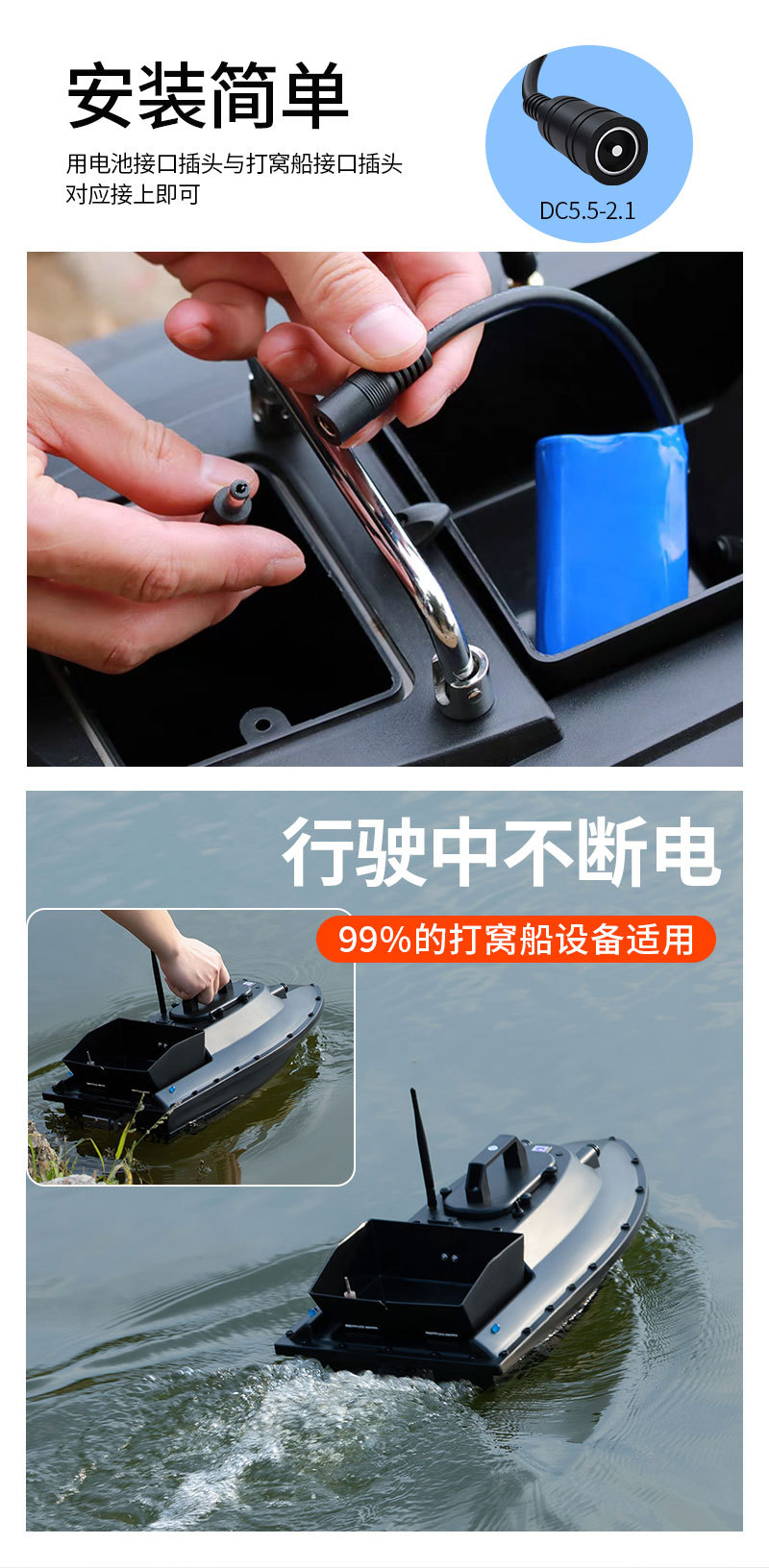 安装简单

用电池接口插头与打窝船接口插头对应接上即可

DC5.5-2.1

行驶中不断电

99%的打窝船设备适用